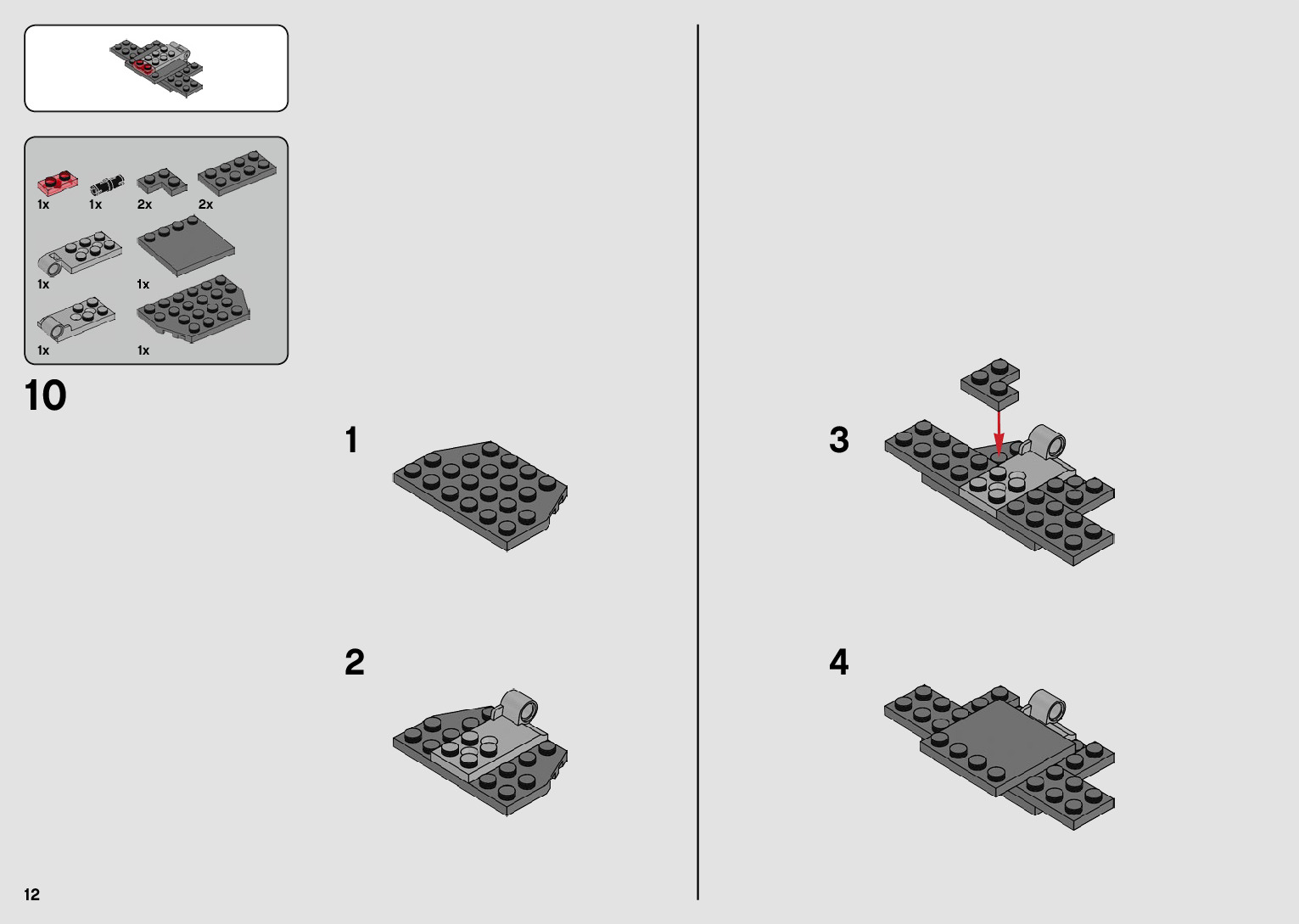 1x 1x 2x 2x

1x 1x

1x 1x

10

1

2

3

4

12