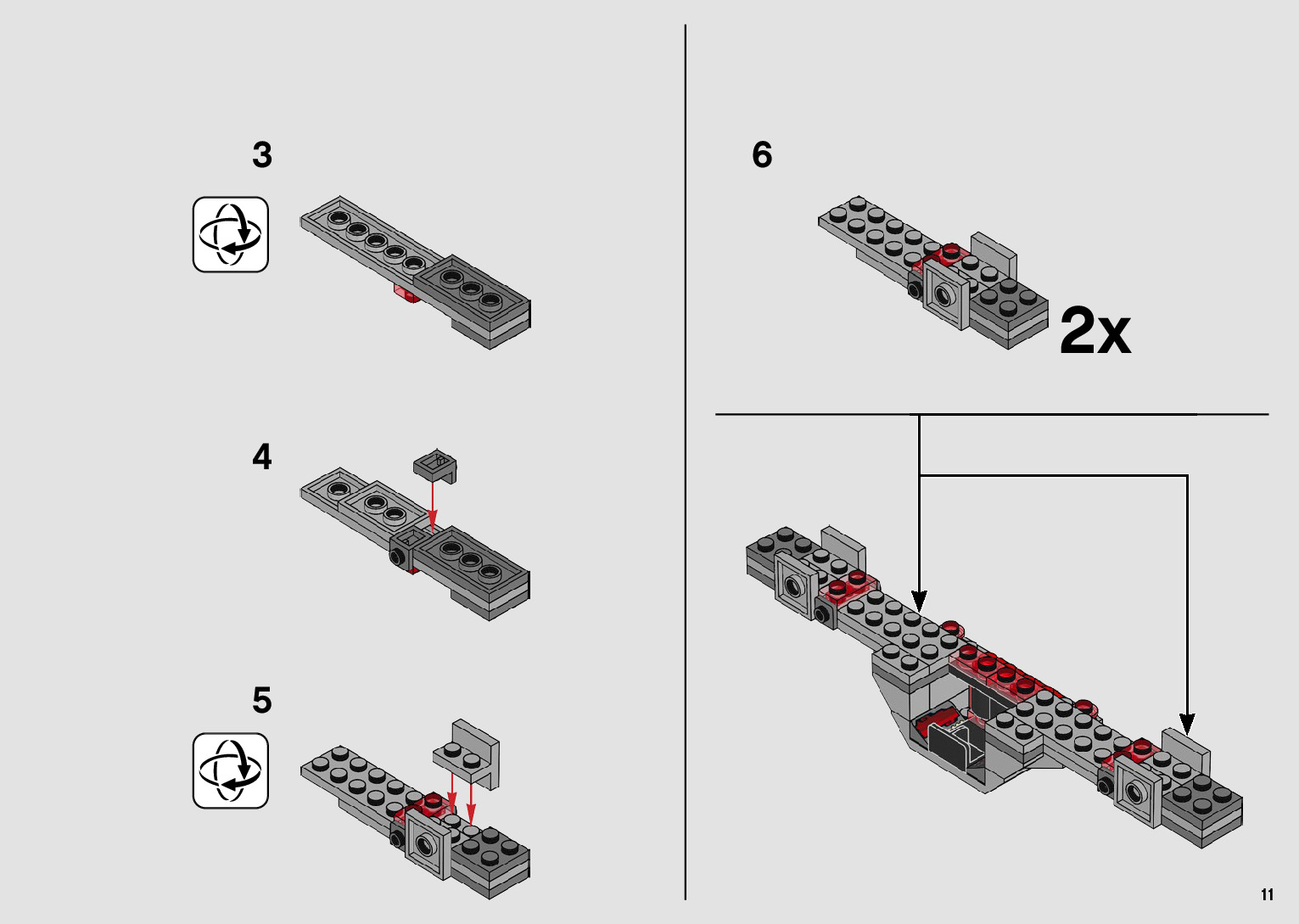 3

4

5

6

2x

11