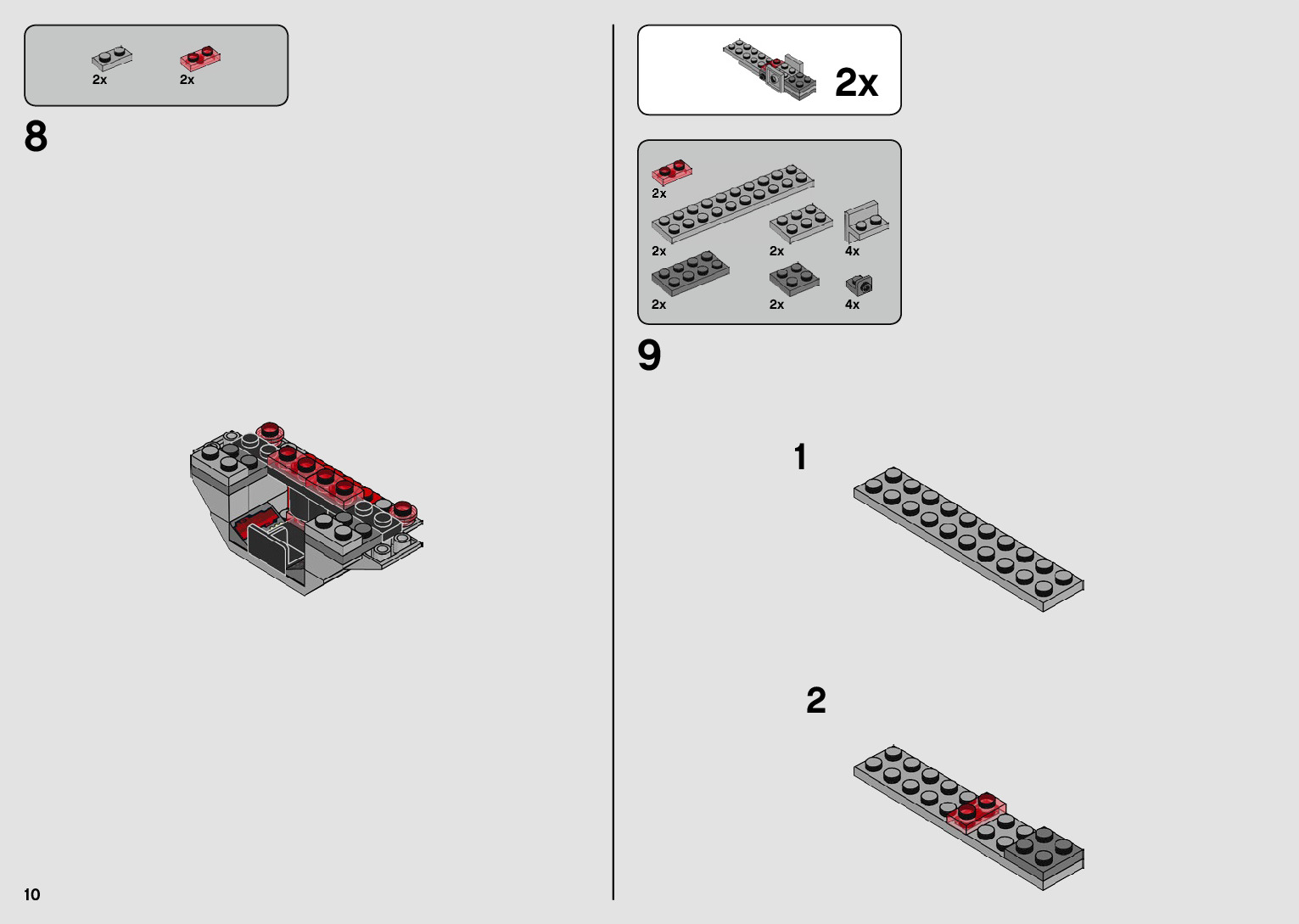 2x 2x

8

10

2x

2x

2x 2x 4x

2x 2x 4x

9

1

2