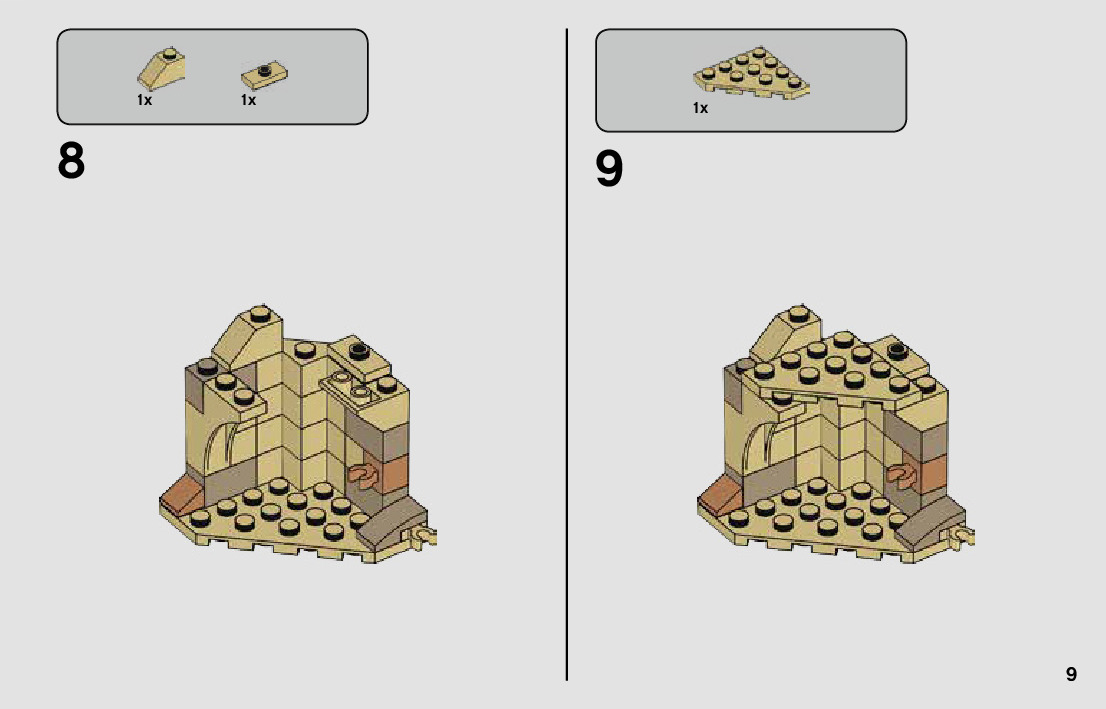 1x 1x

8

1x

9

9