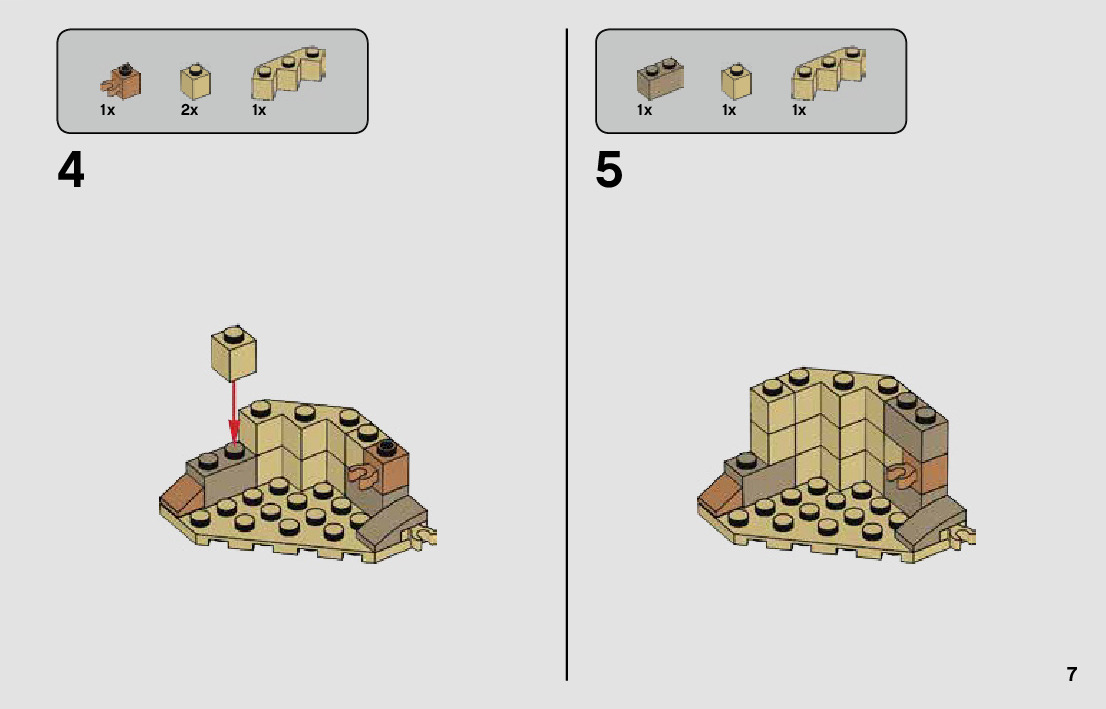 1x 2x 1x

4

1x 1x 1x

5

7