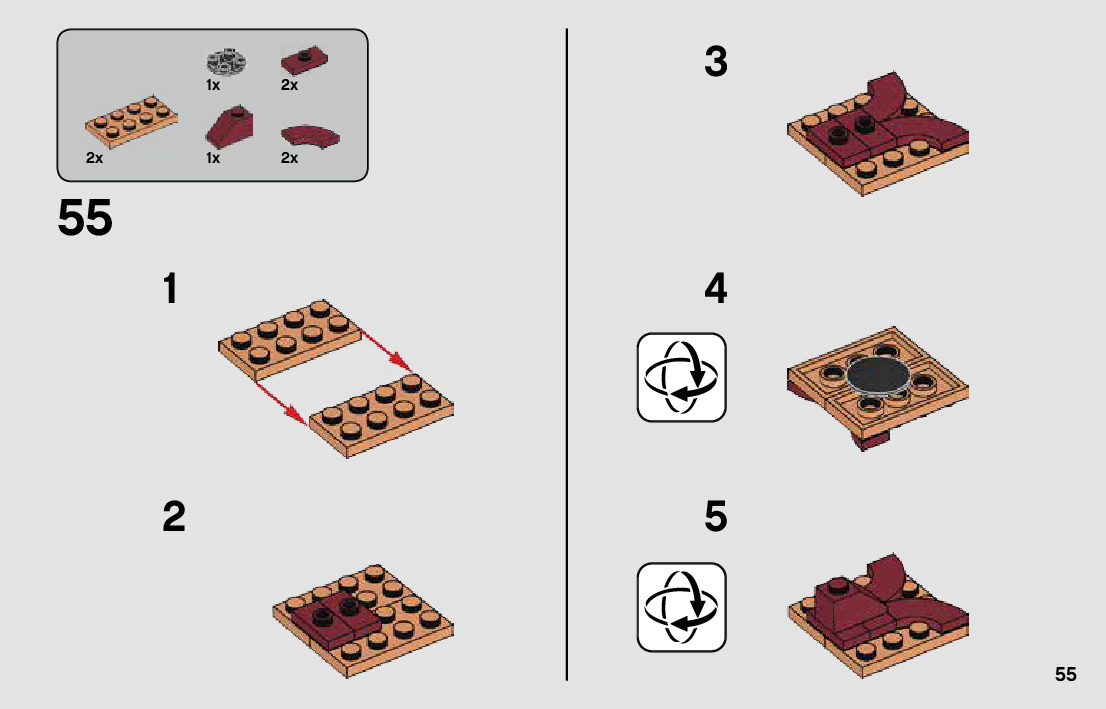 1x
2x
2x
1x
2x

55

1

2

3

4

5

55