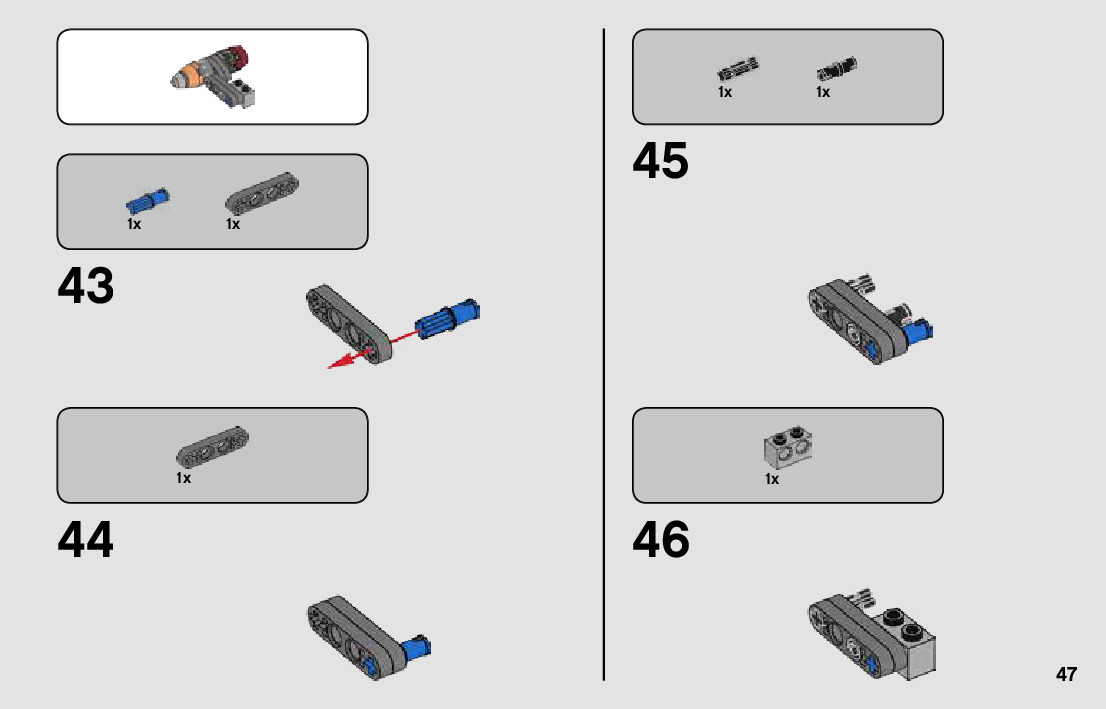 1x 1x

43

1x

44

1x 1x

45

1x

46

47