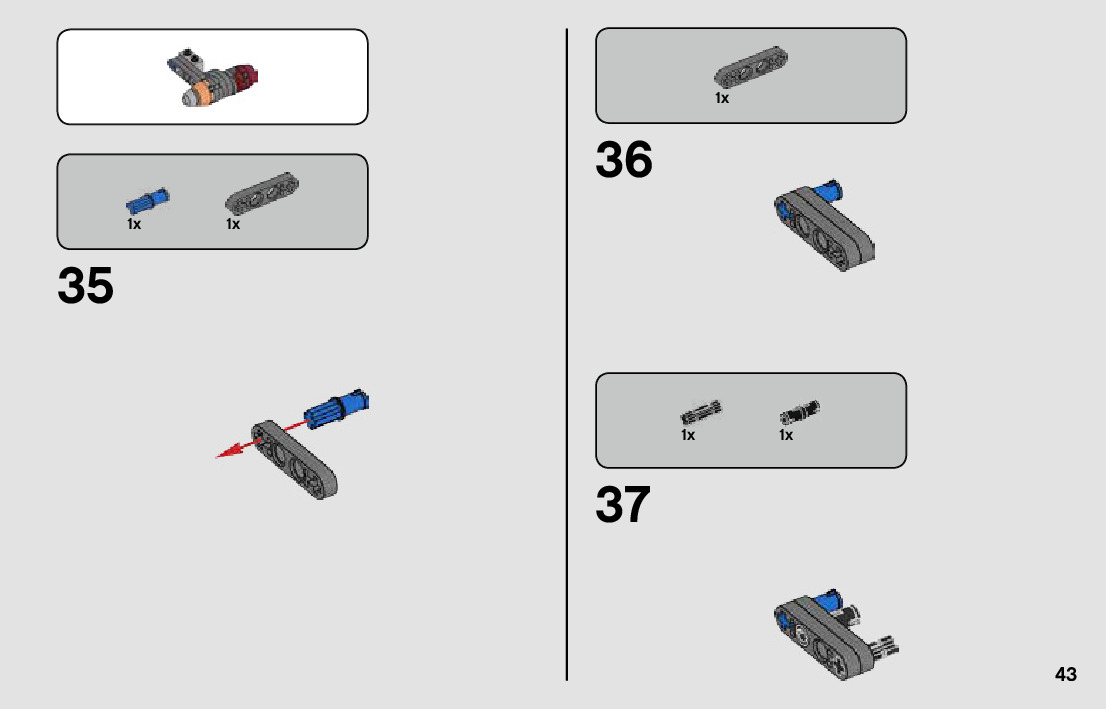 1x 1x

35

1x

36

1x 1x

37

43