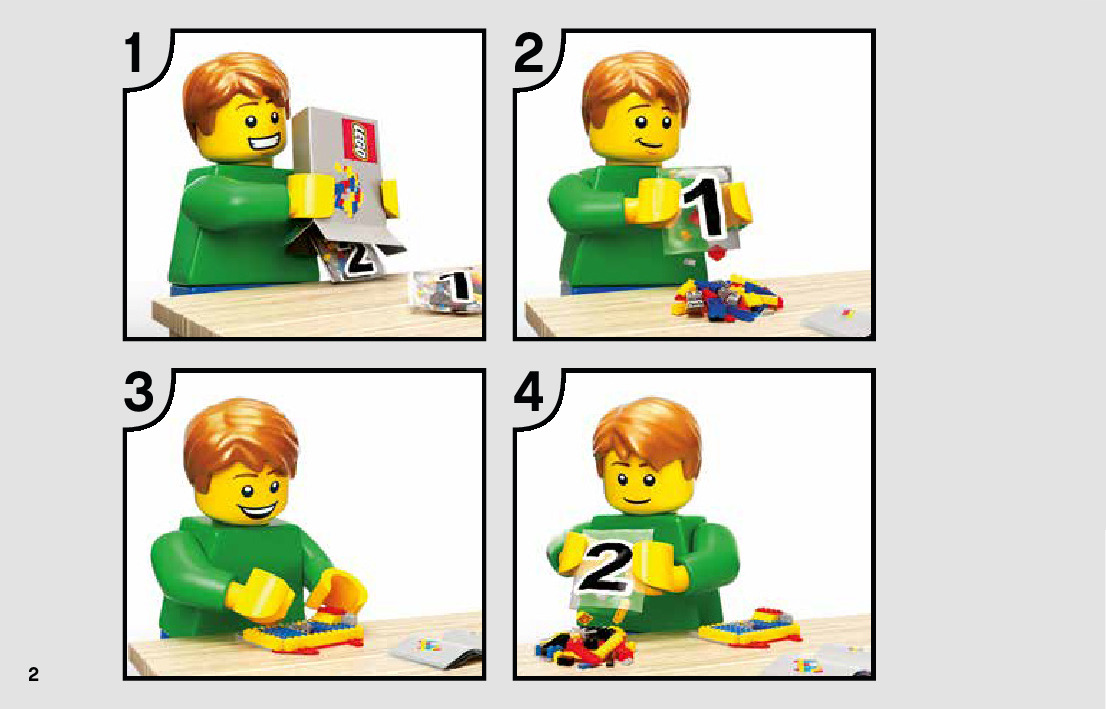 1

LEGO

2

1

2

1

3

4

2

2