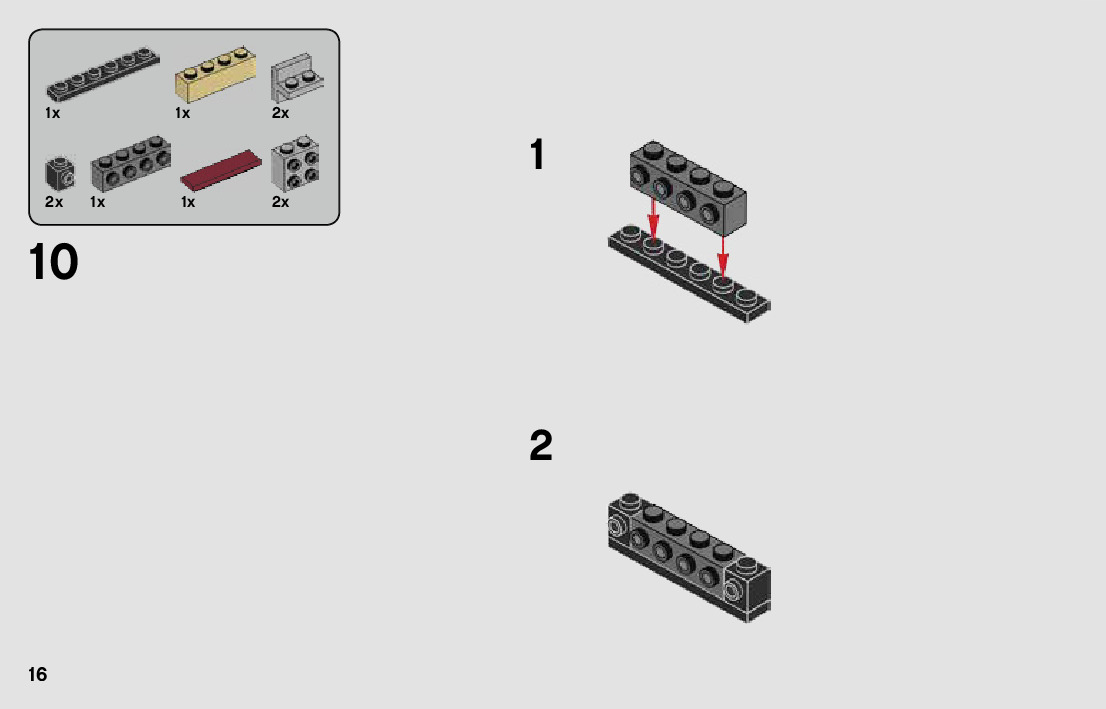 1x 1x 2x

2x 1x 1x 2x

10

1

2

16