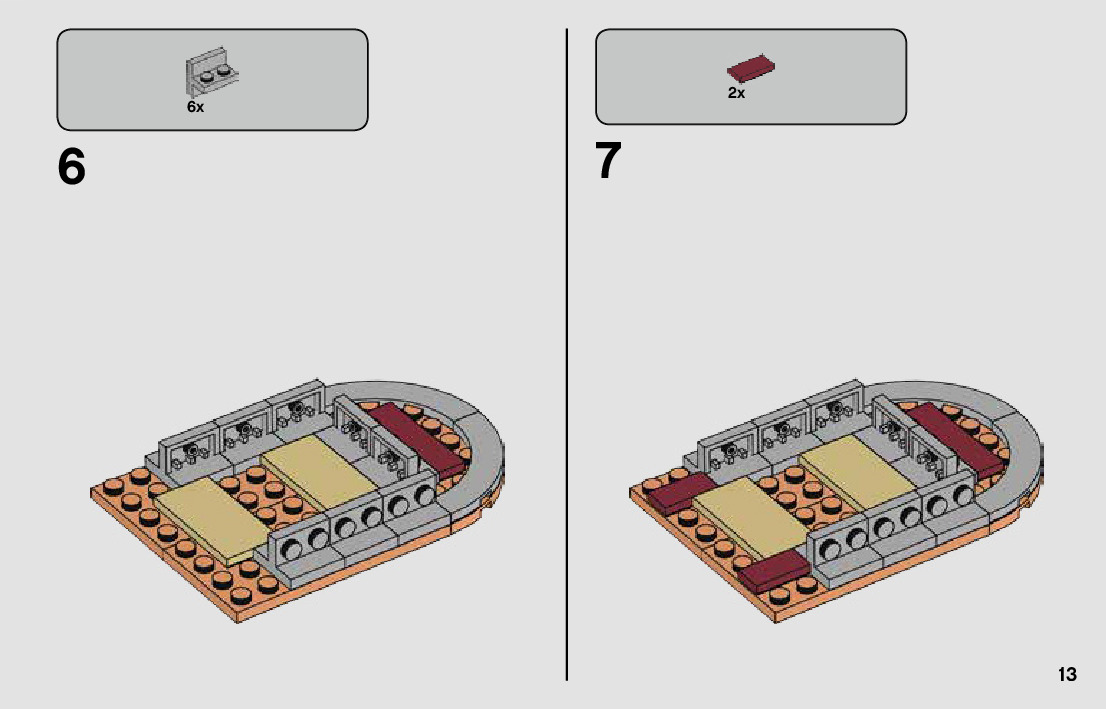 6x

6

2x

7

13