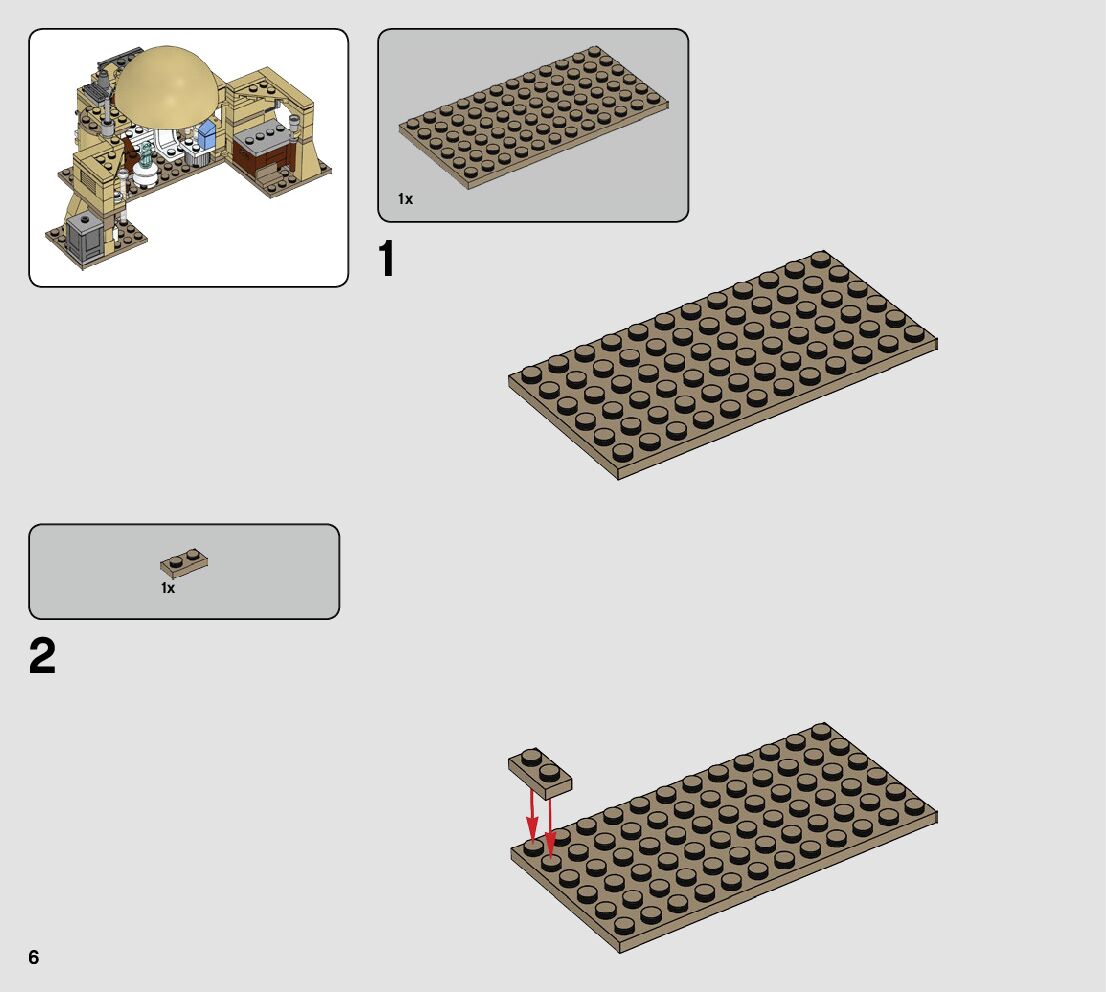 1x

1

1x

2

6