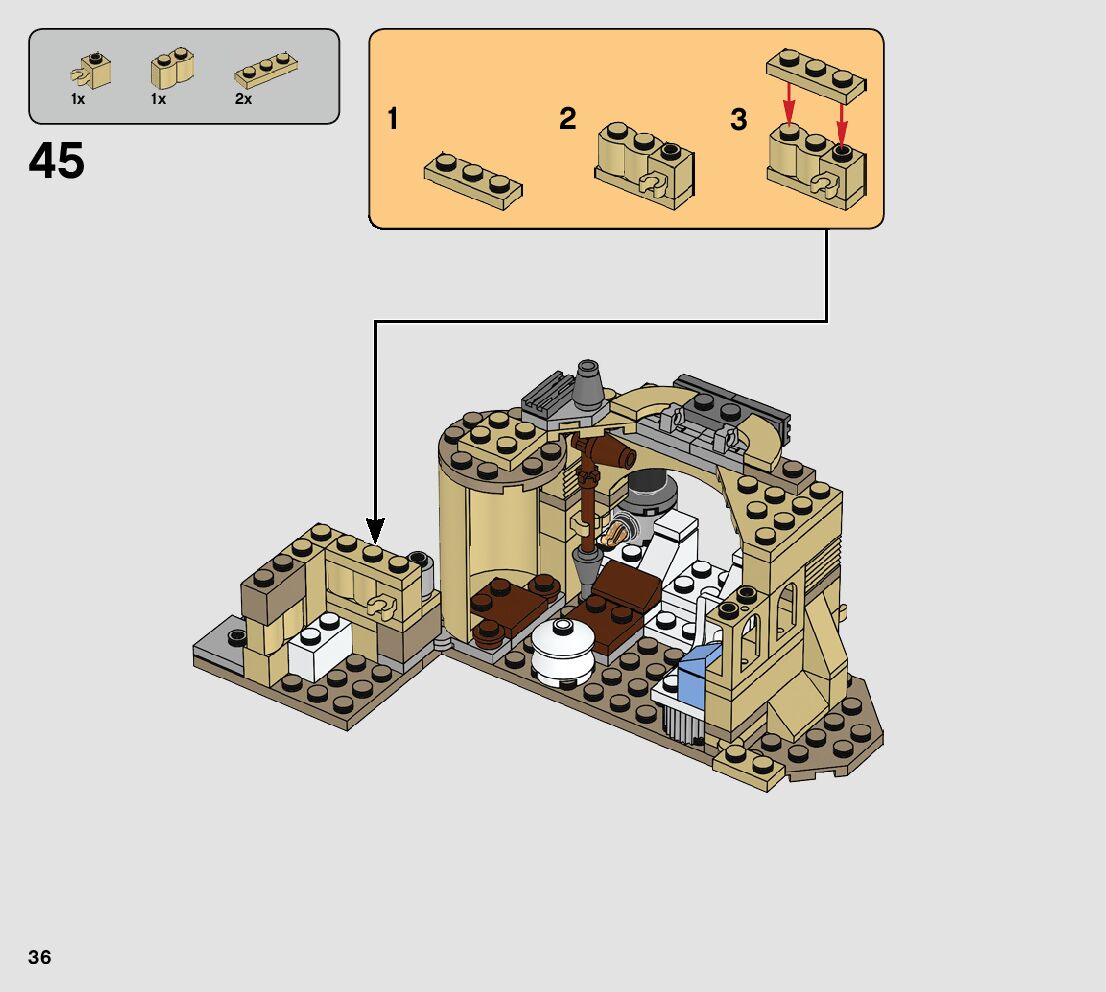 1x 1x 2x

45

1

2

3

36