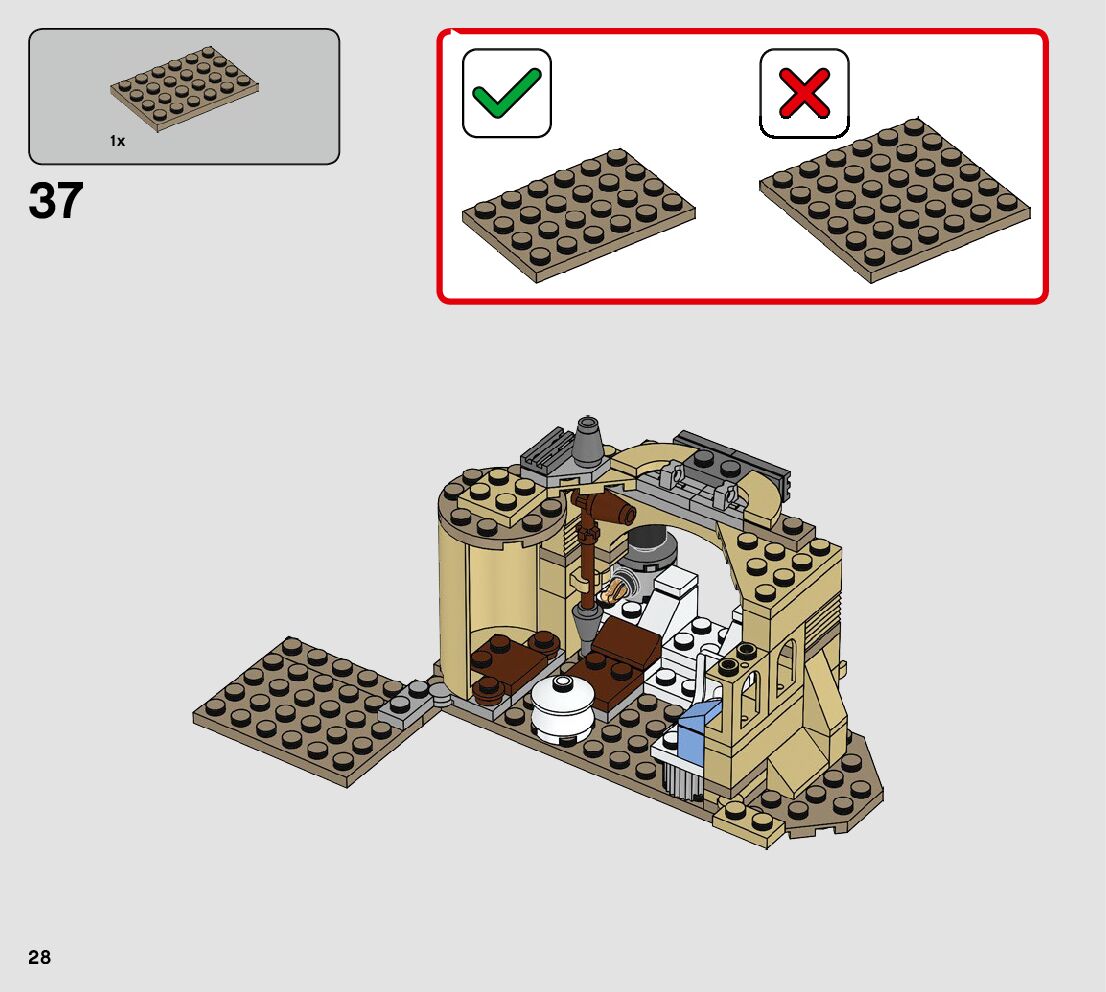 1x

37

28