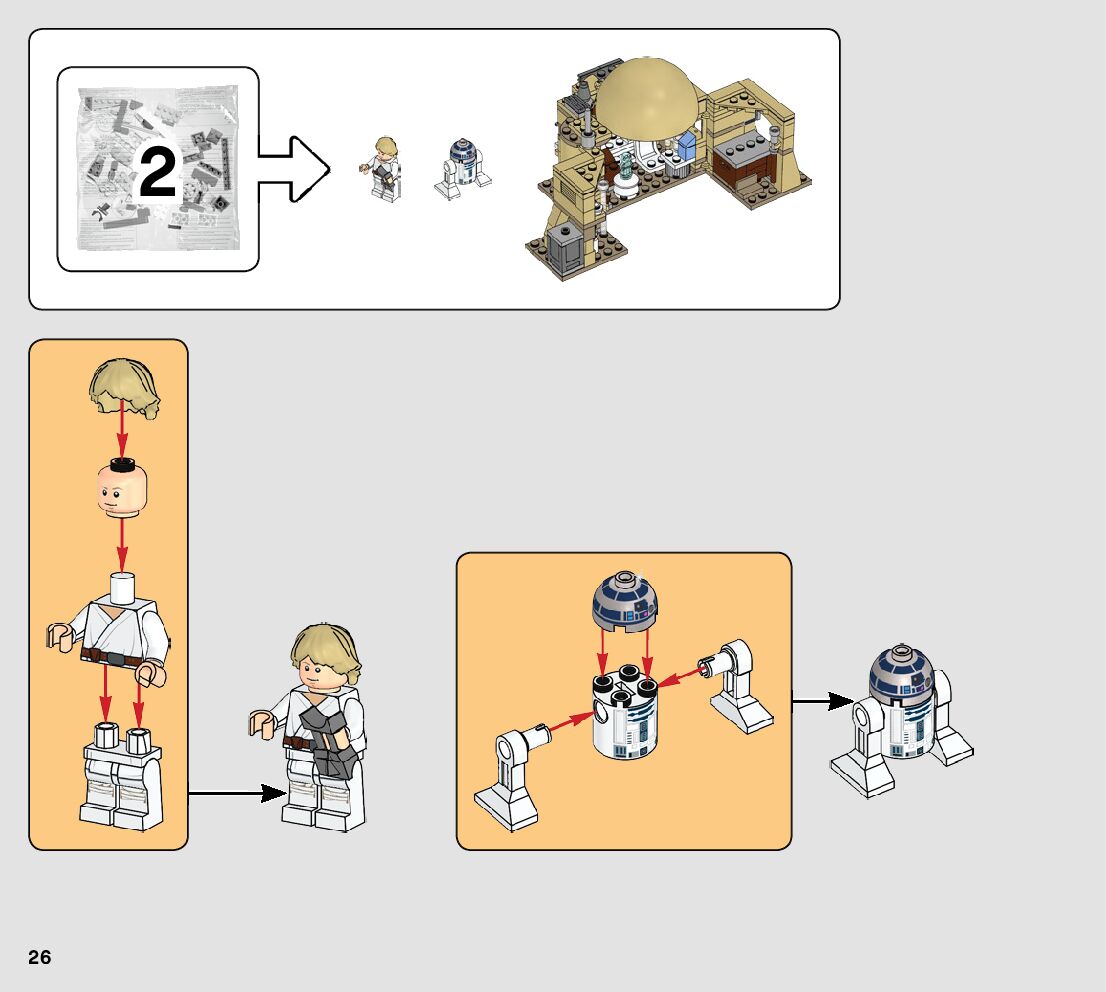 2

26