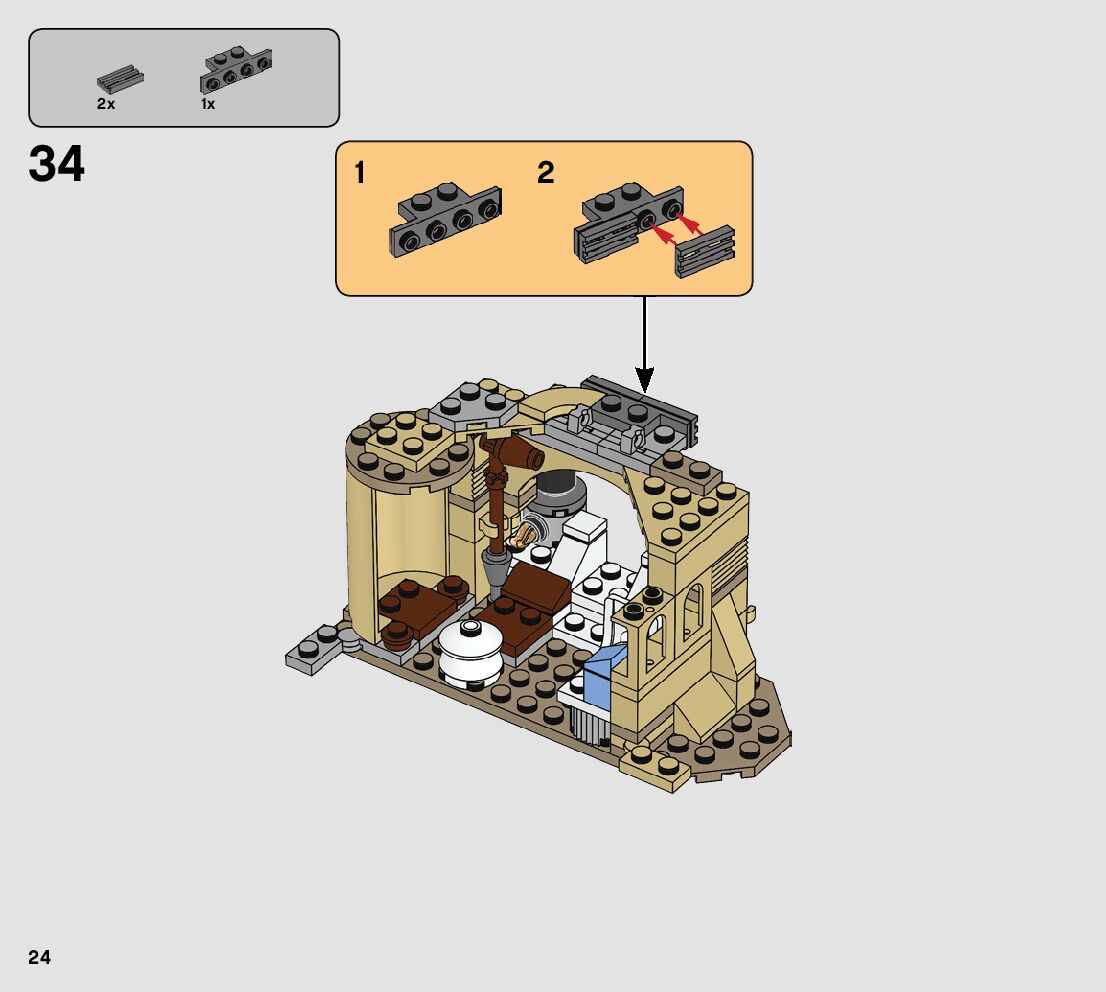 2x 1x

34

1 2

24