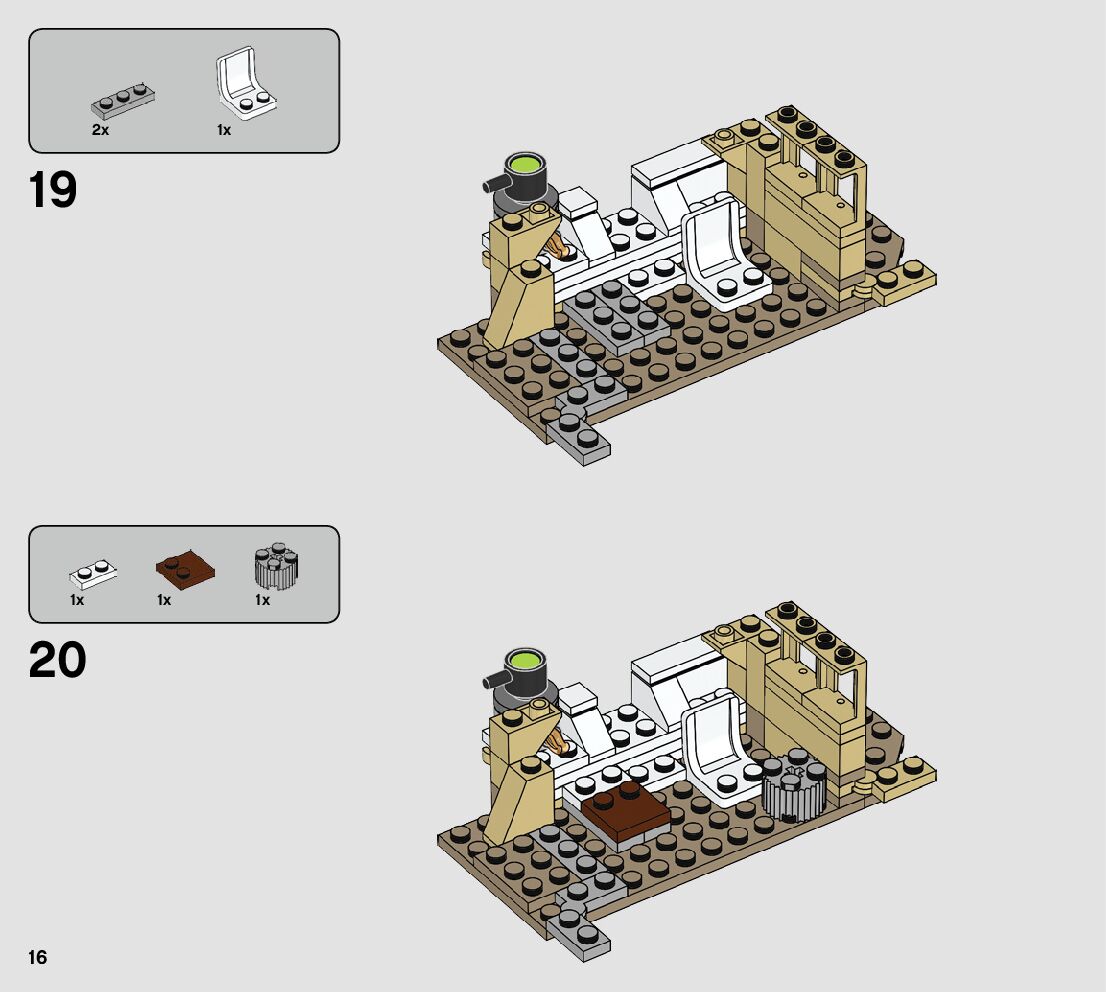 2x
1x

19

1x
1x
1x

20

16