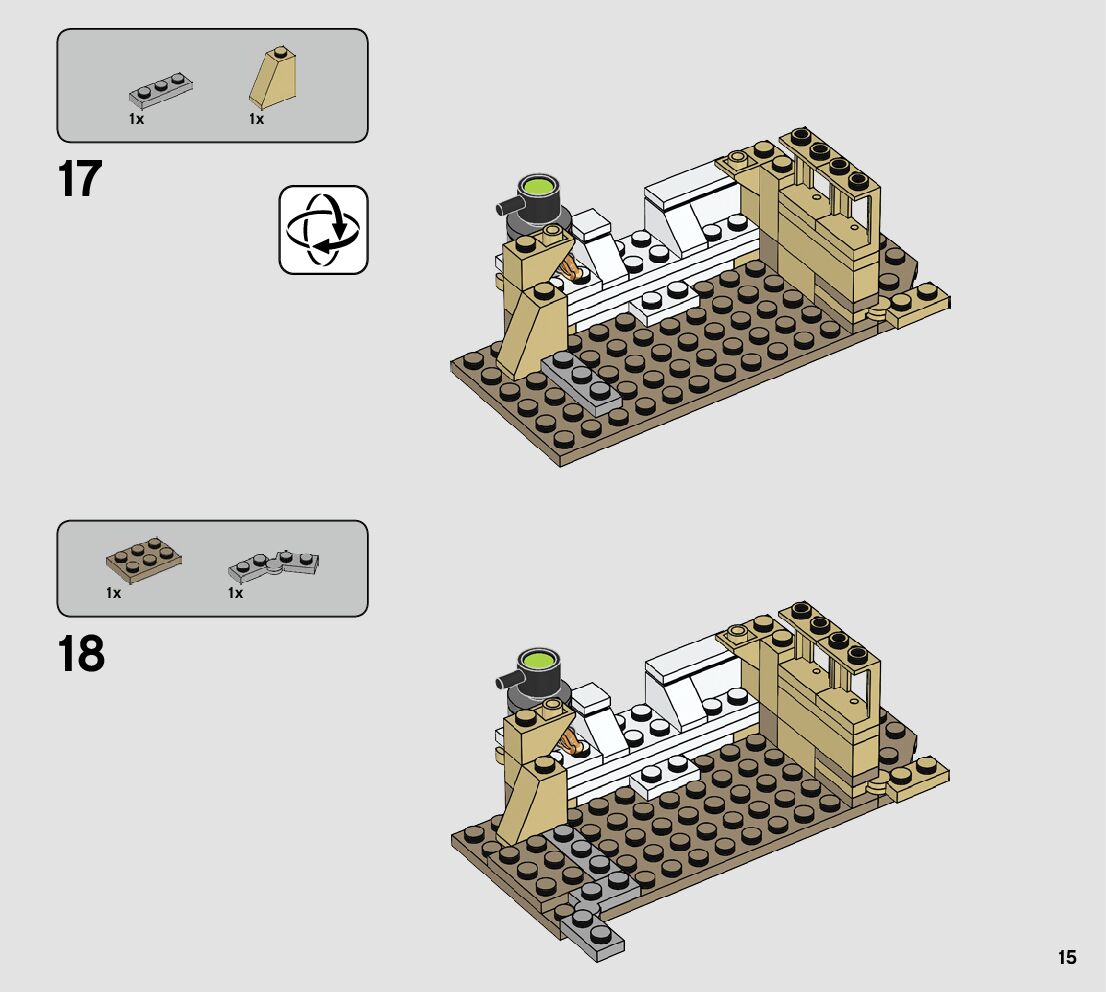 1x 1x

17

1x 1x

18

15