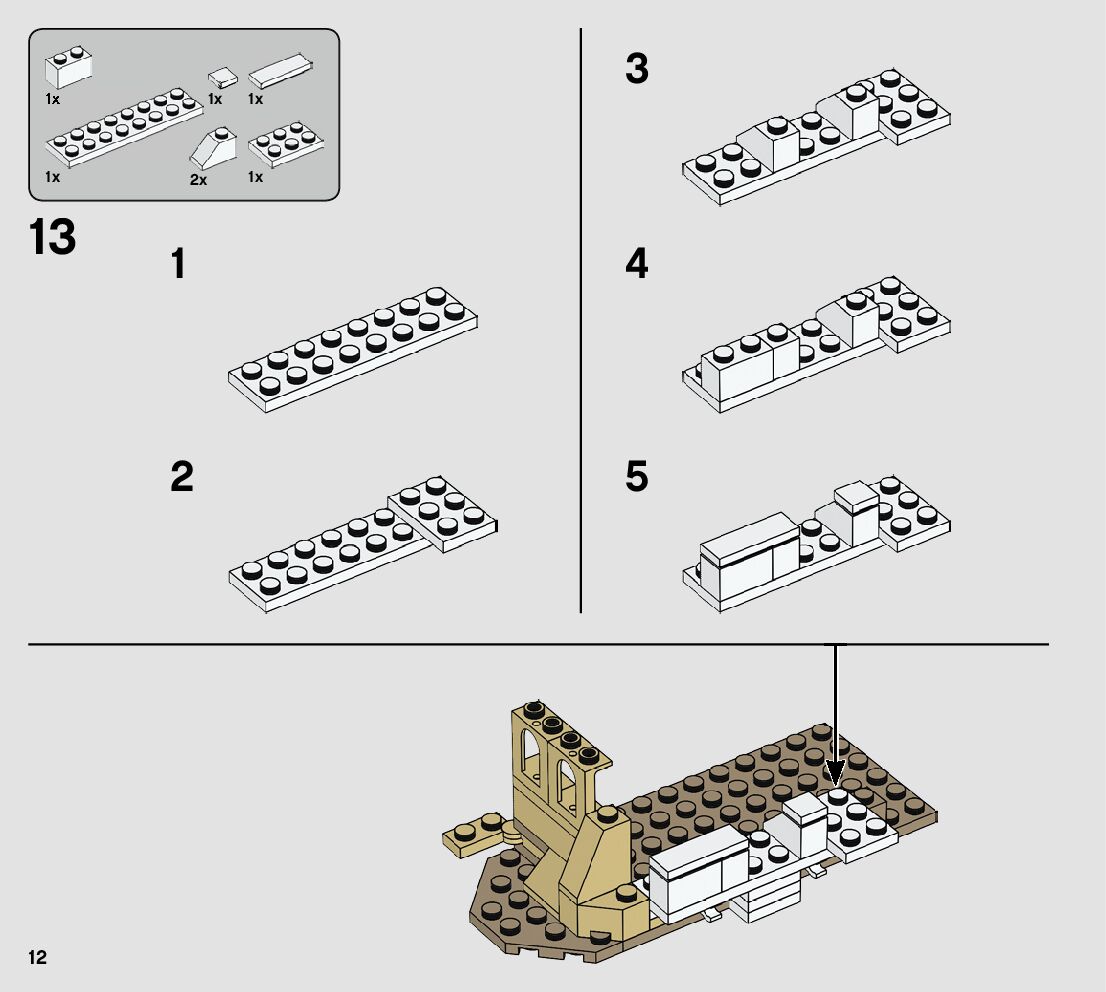 1x
1x
1x
1x
2x
1x

13

1

2

3

4

5

12