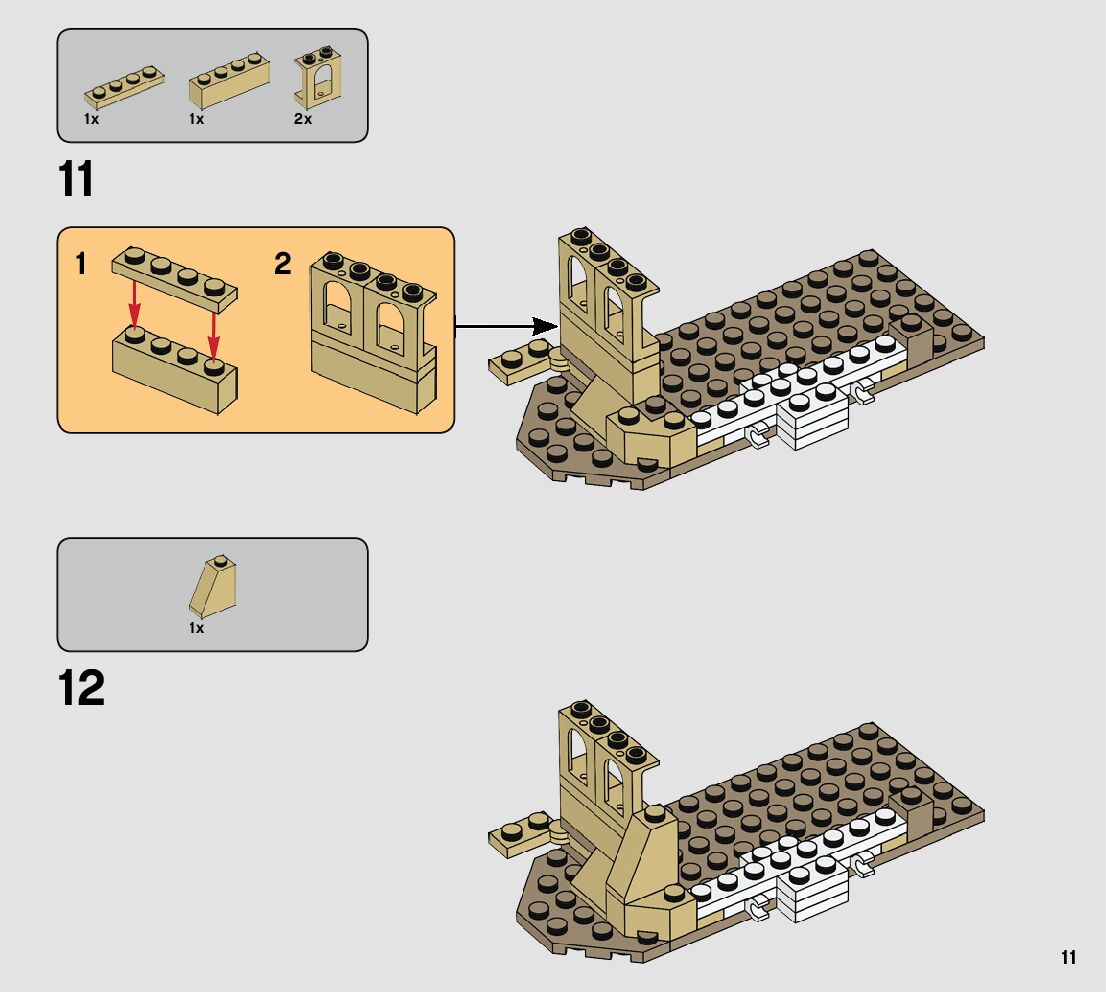 1x 1x 2x

11

1

2

1x

12

11