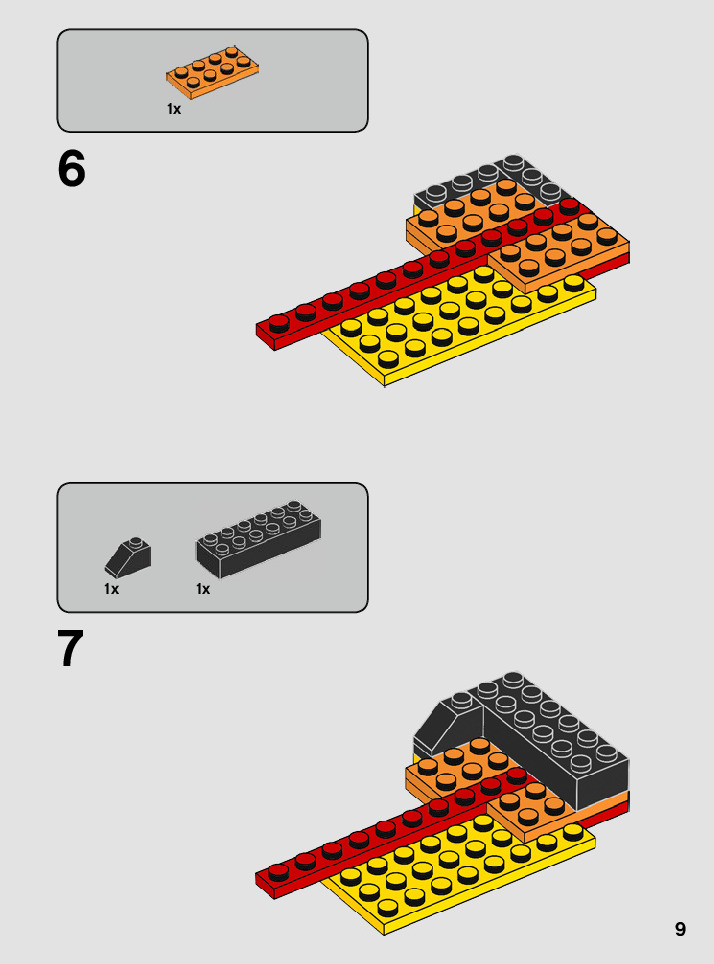 1x

6

1x

1x

7

9