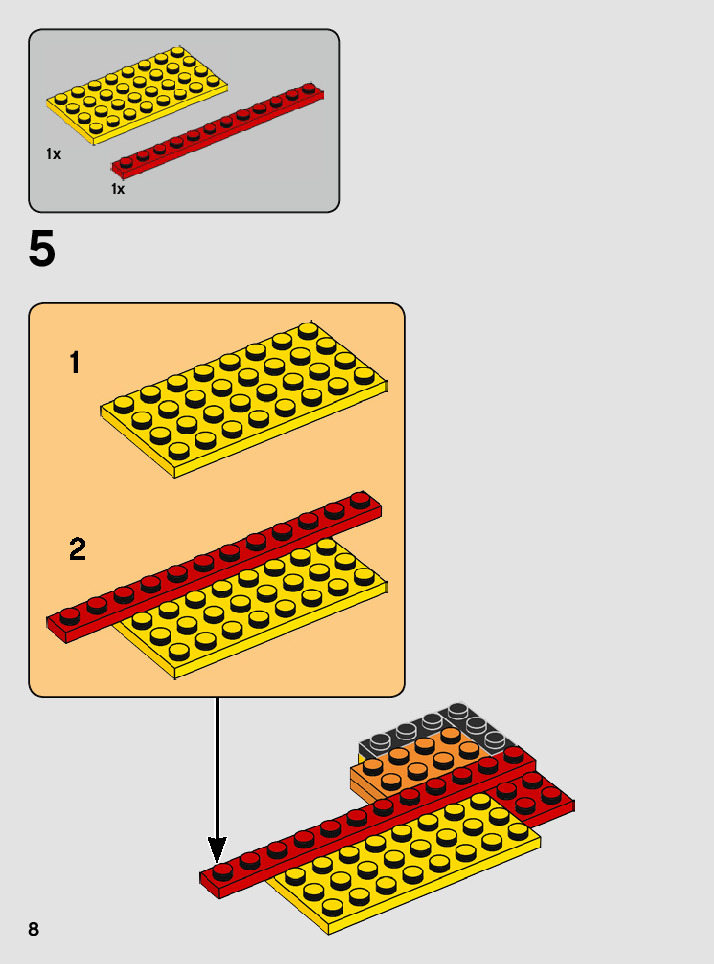 1x
1x
5
1
2
8