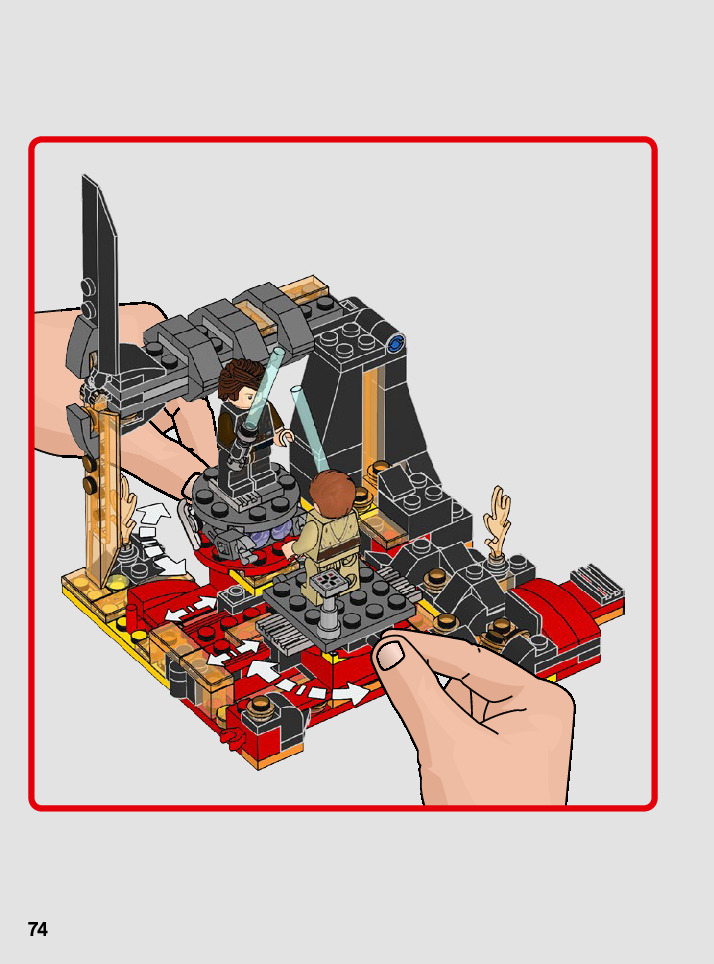 74