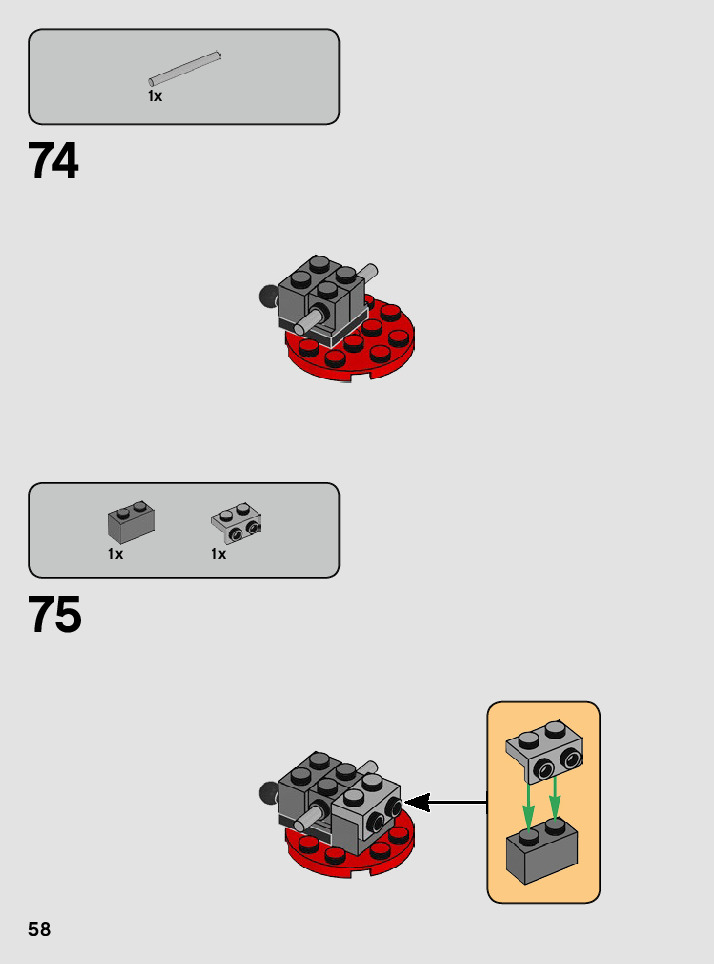 1x

74

1x 1x

75

58