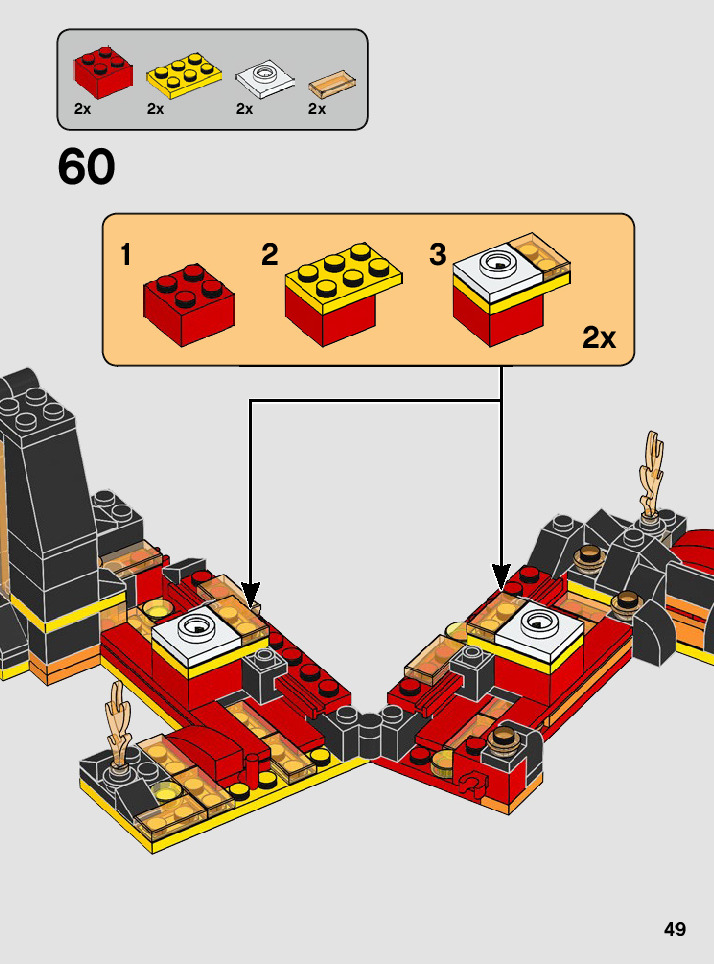 2x 2x 2x 2x

60

1 2 3

2x

49