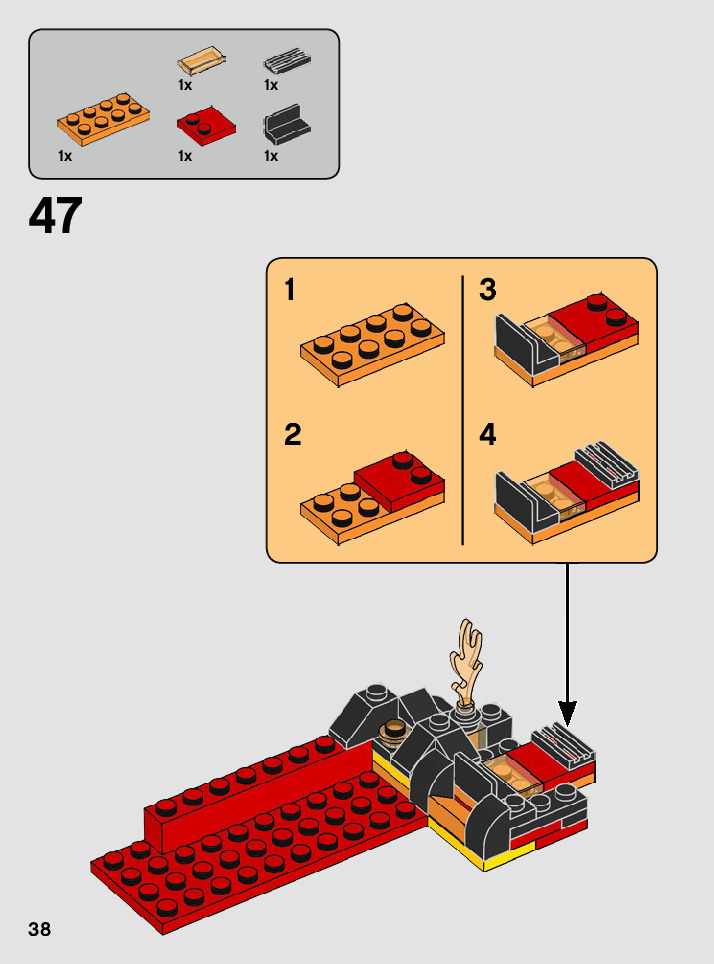 1x
1x
1x
1x
1x

47

1
2
3
4

38