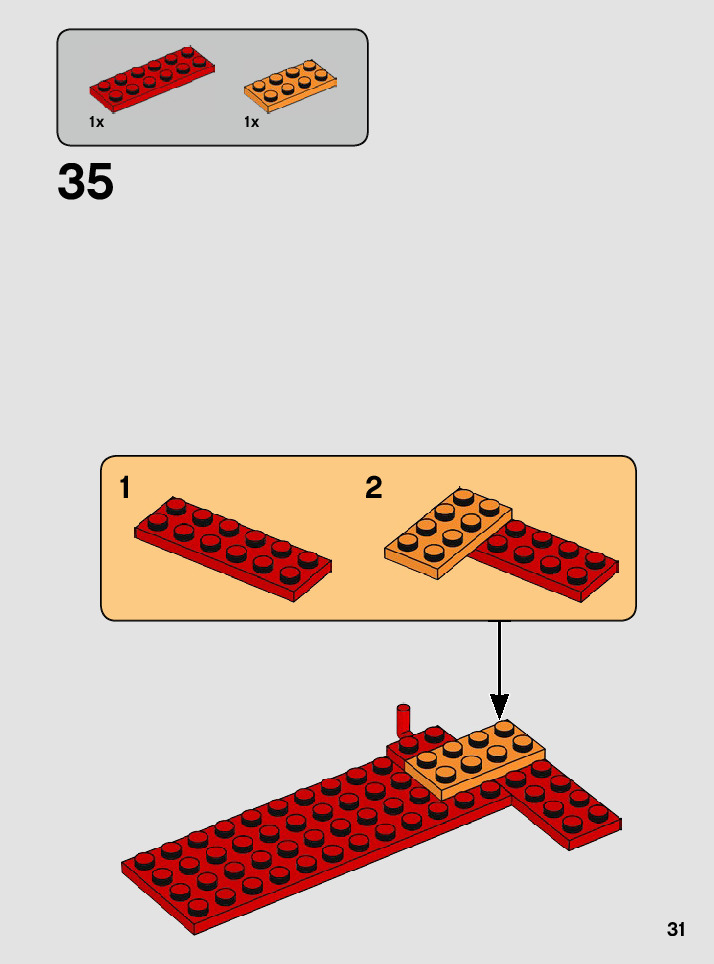 1x 1x

35

1

2

31