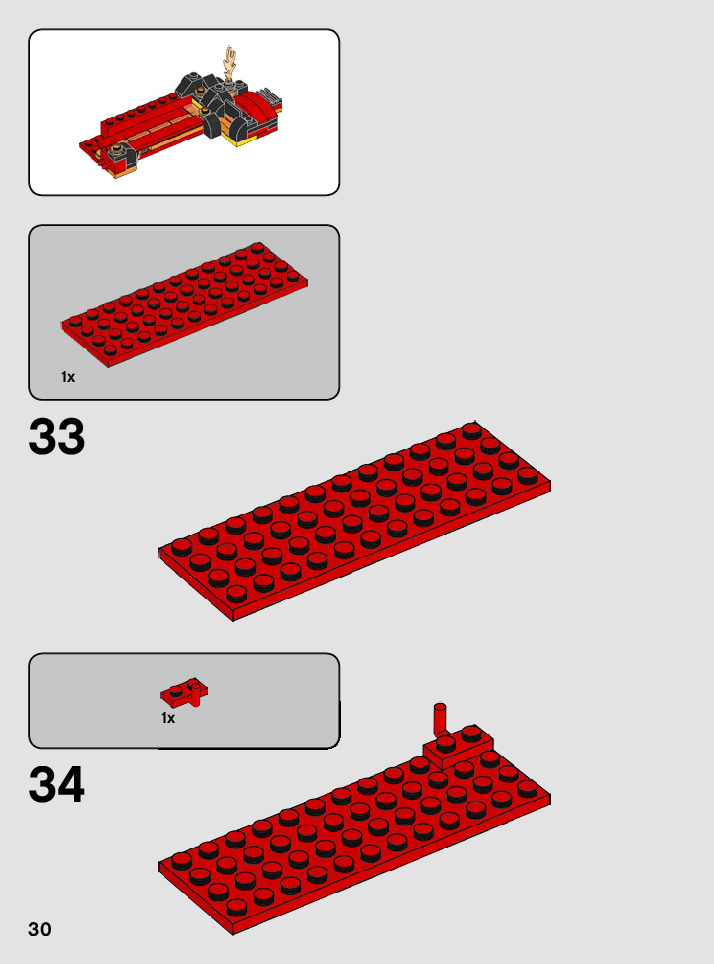 1x

33

1x

34

30