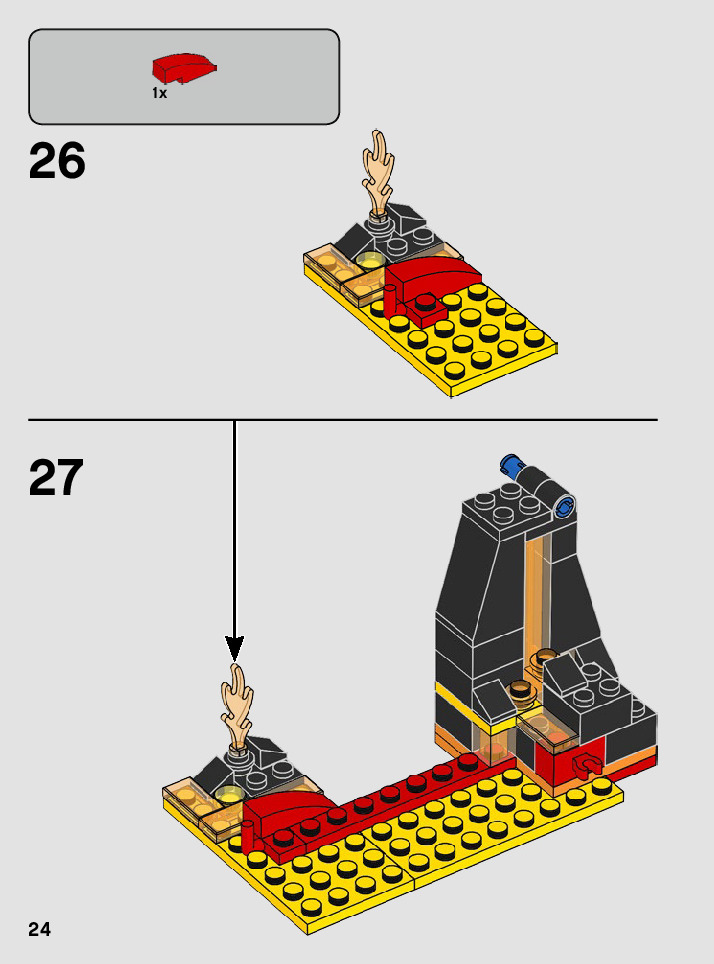 1x

26

27

24