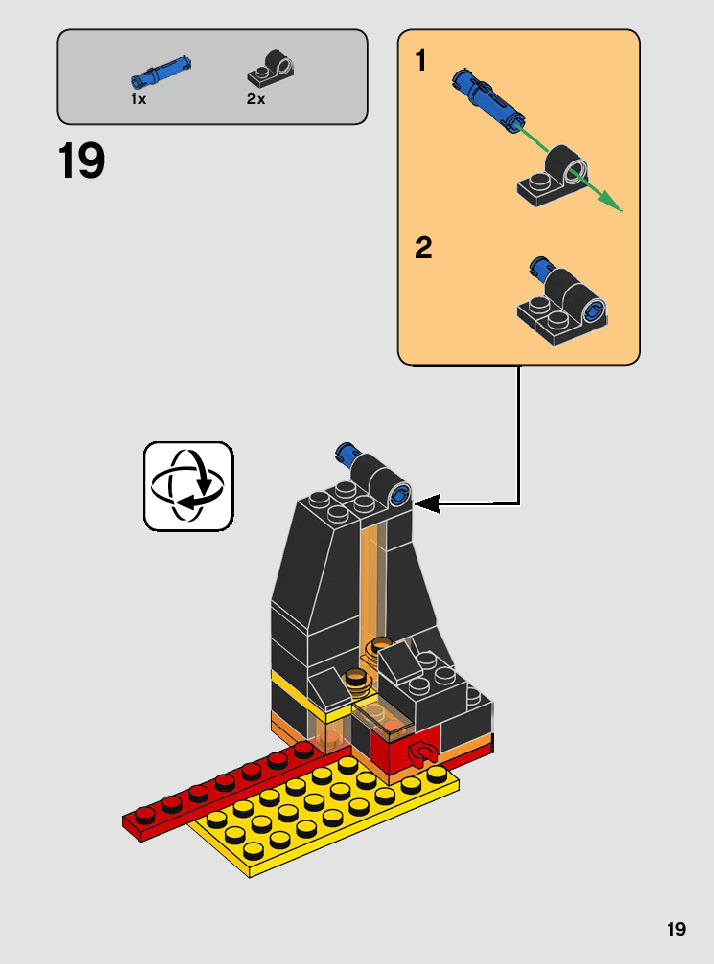 1x
2x

19

1

2

19