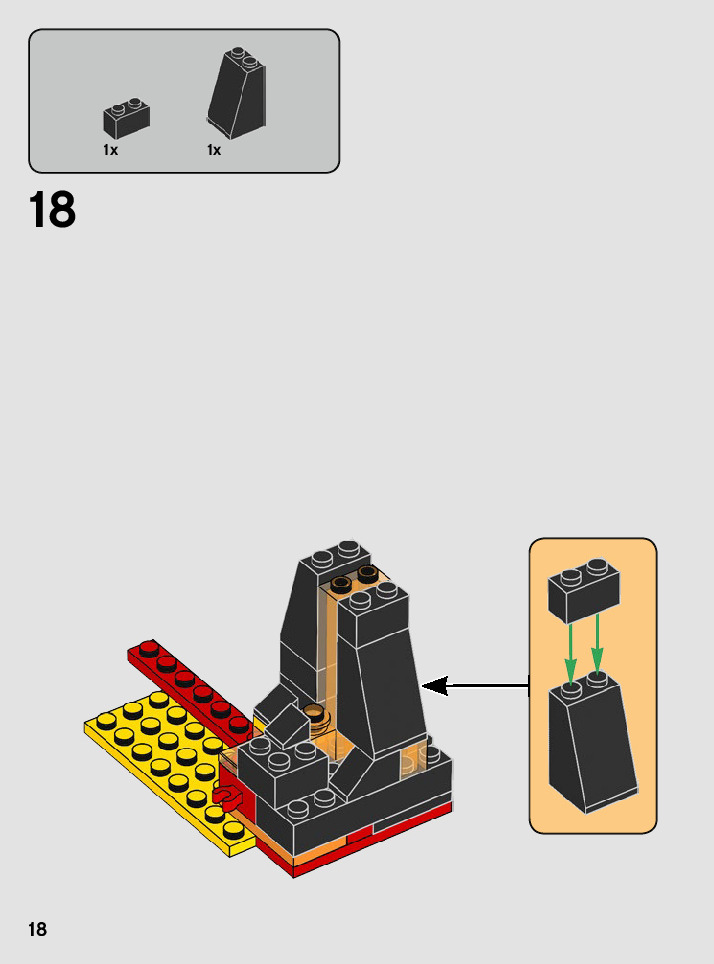 1x
1x

18

18