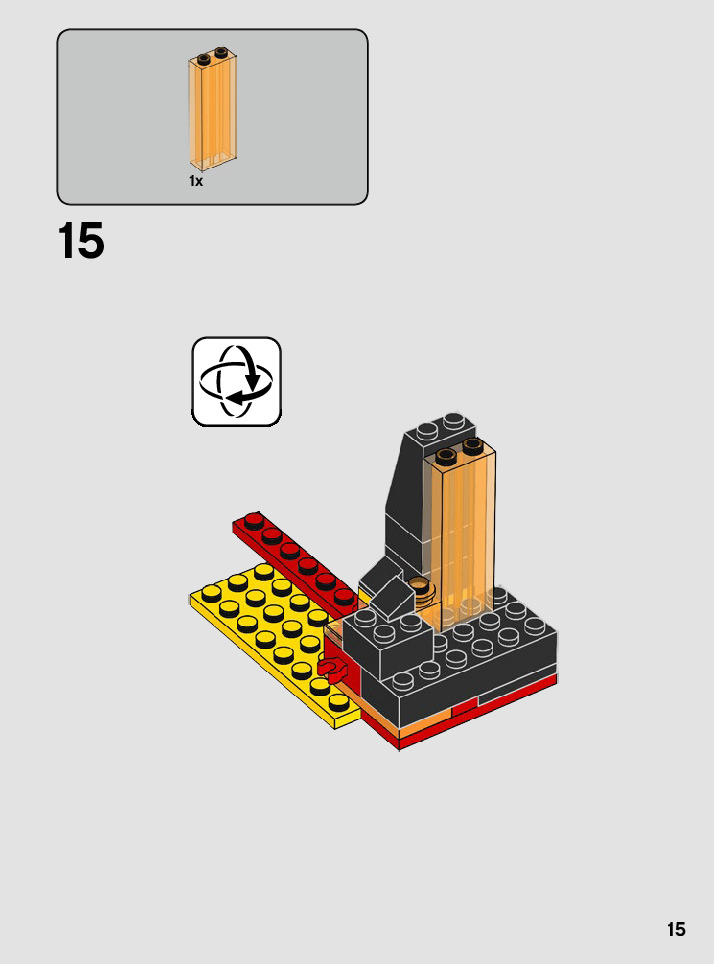 1x

15

15