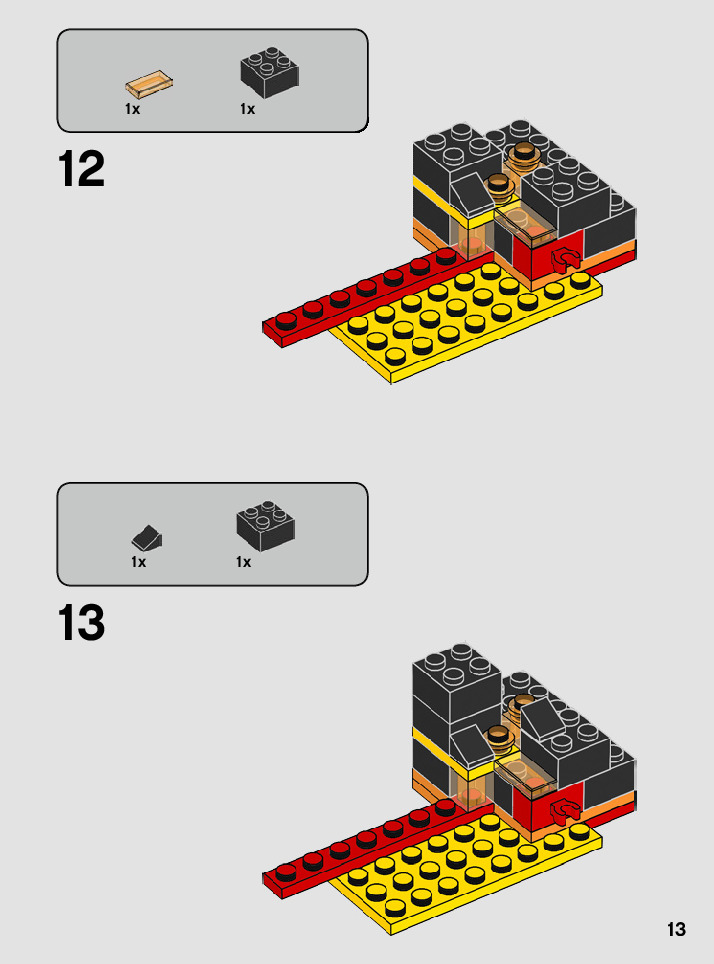 1x 1x

12

1x 1x

13

13