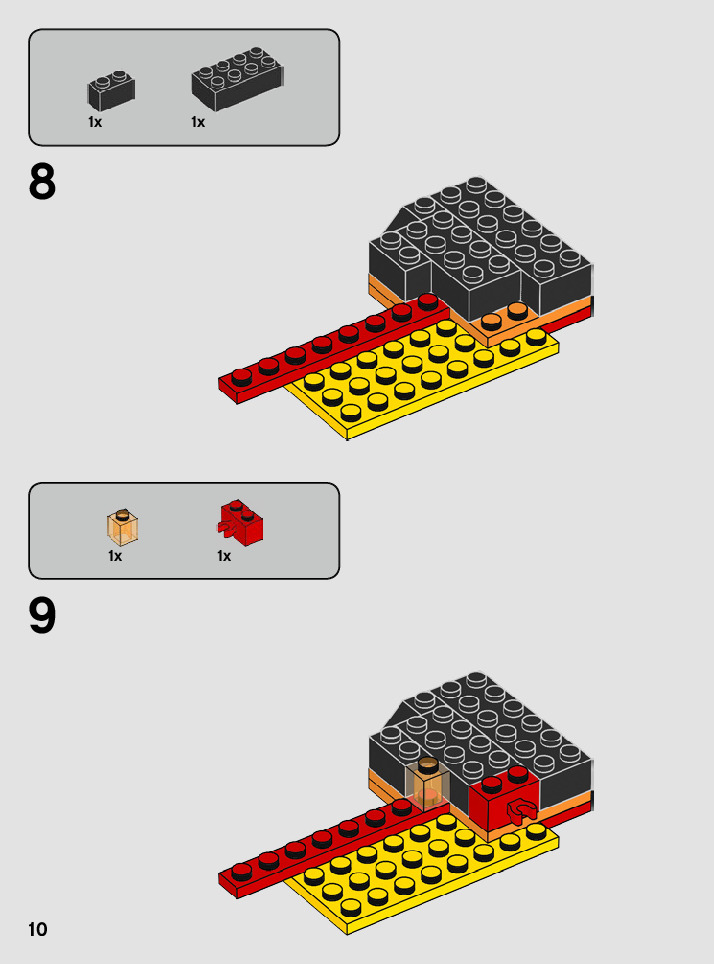 1x
1x

8

1x
1x

9

10