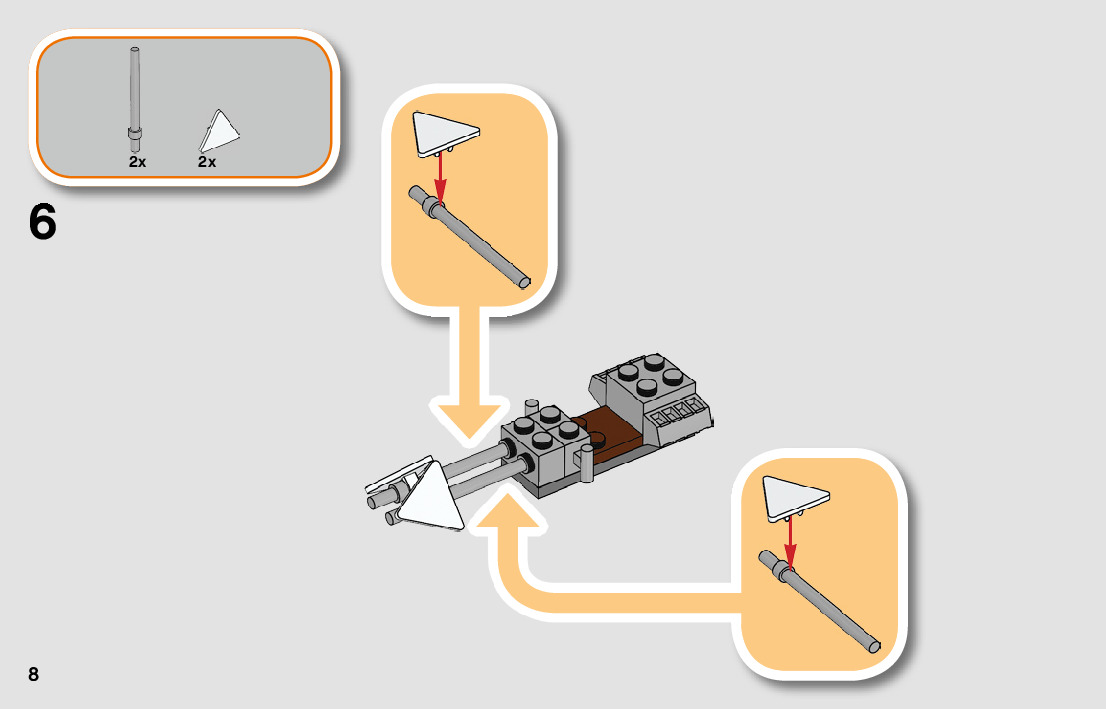 2x 2x

6

8