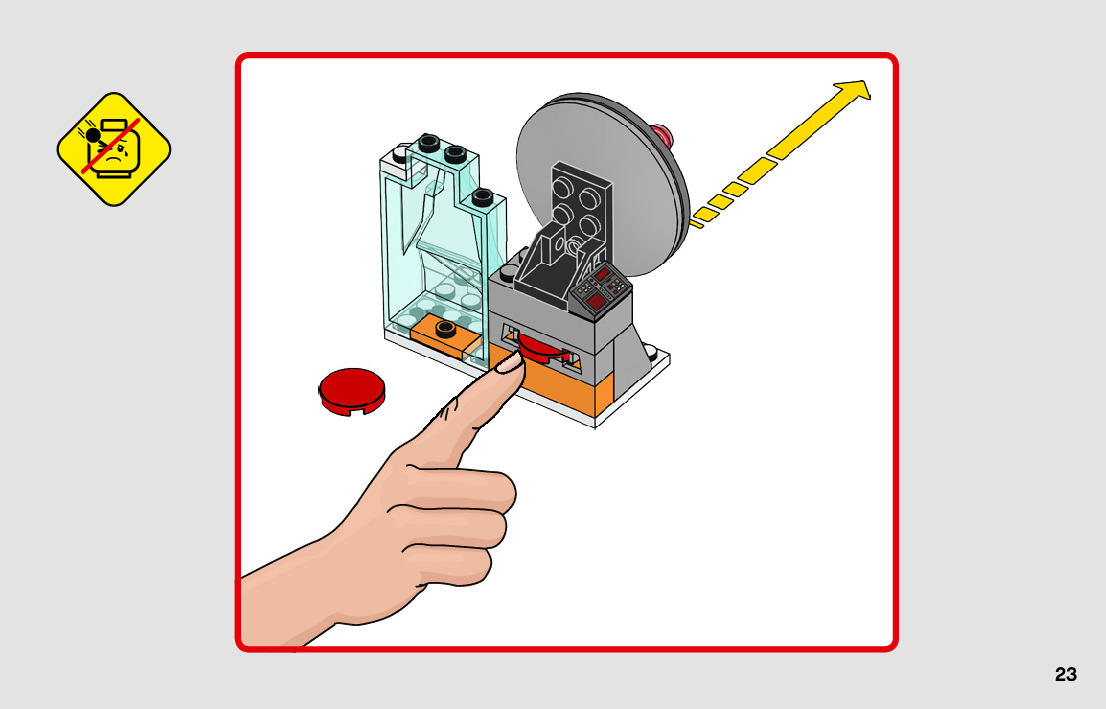 23