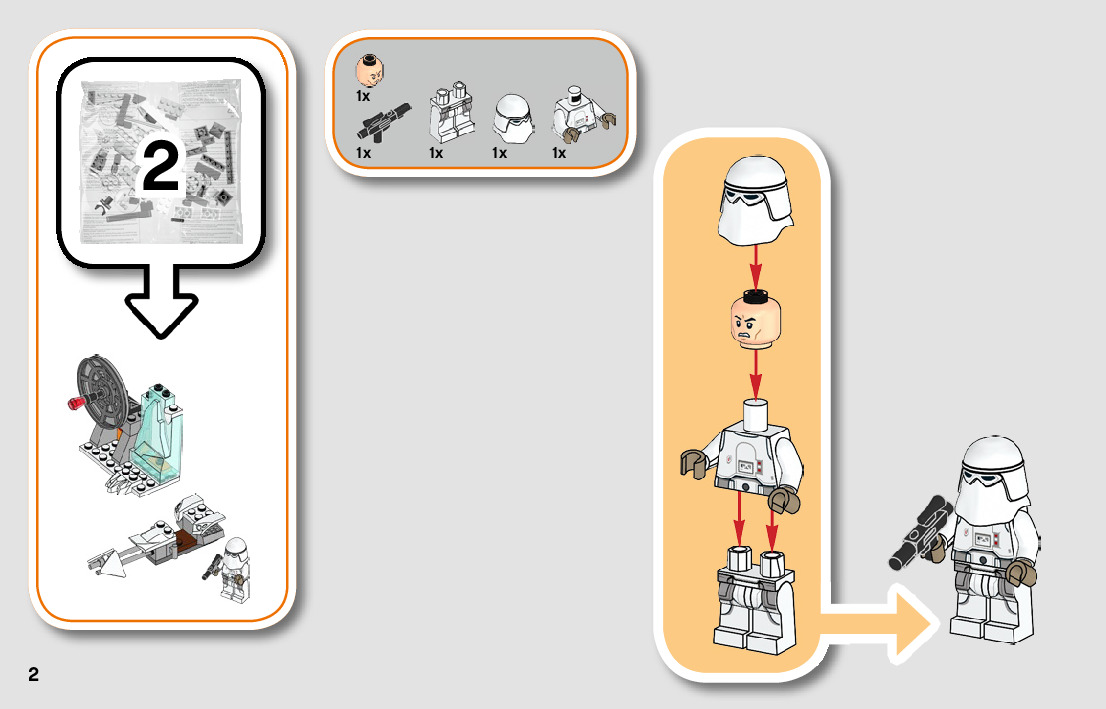 2

1x

1x 1x 1x 1x

2