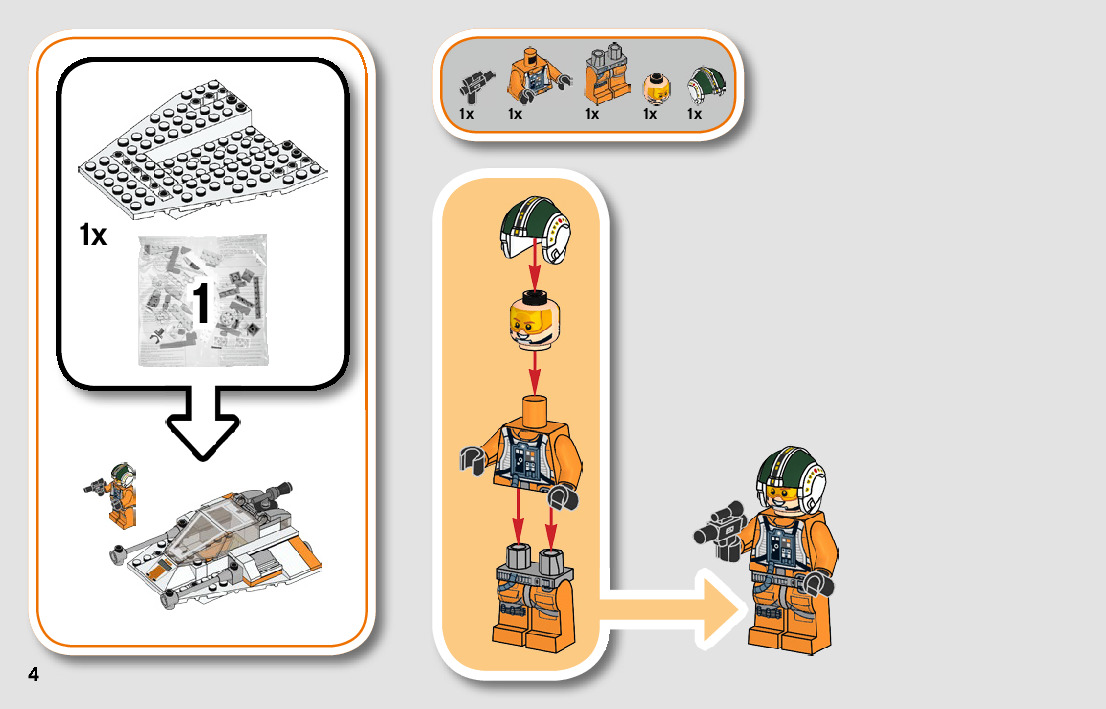 1x

1

1x 1x 1x 1x 1x

4