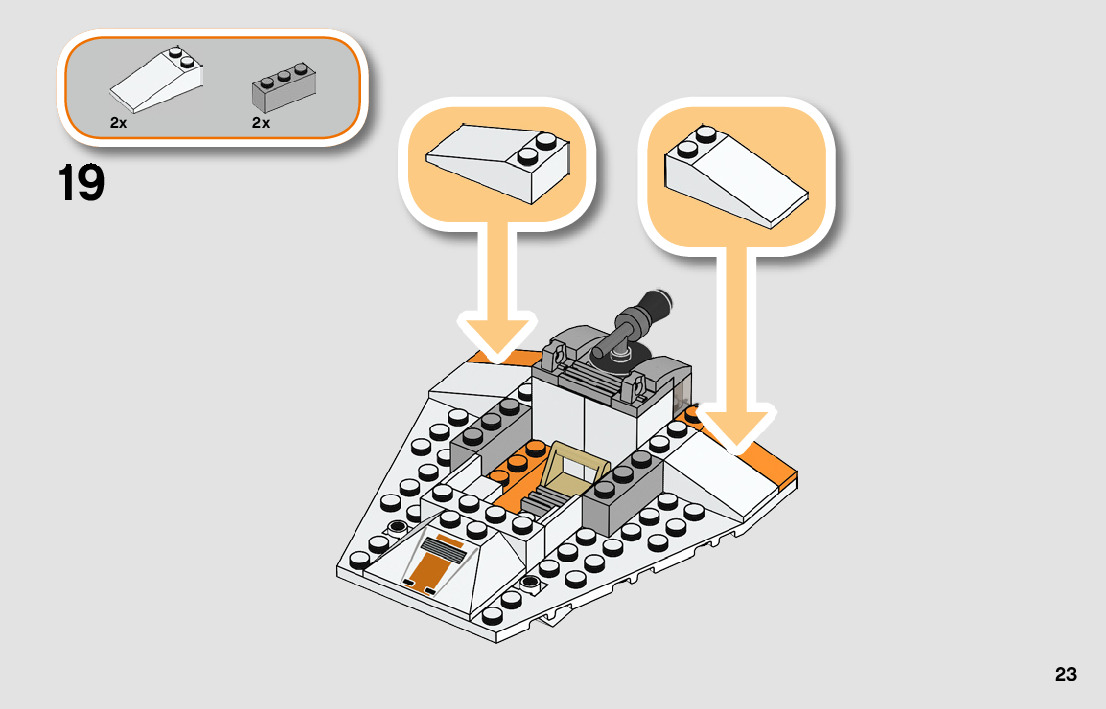 2x
2x

19

23