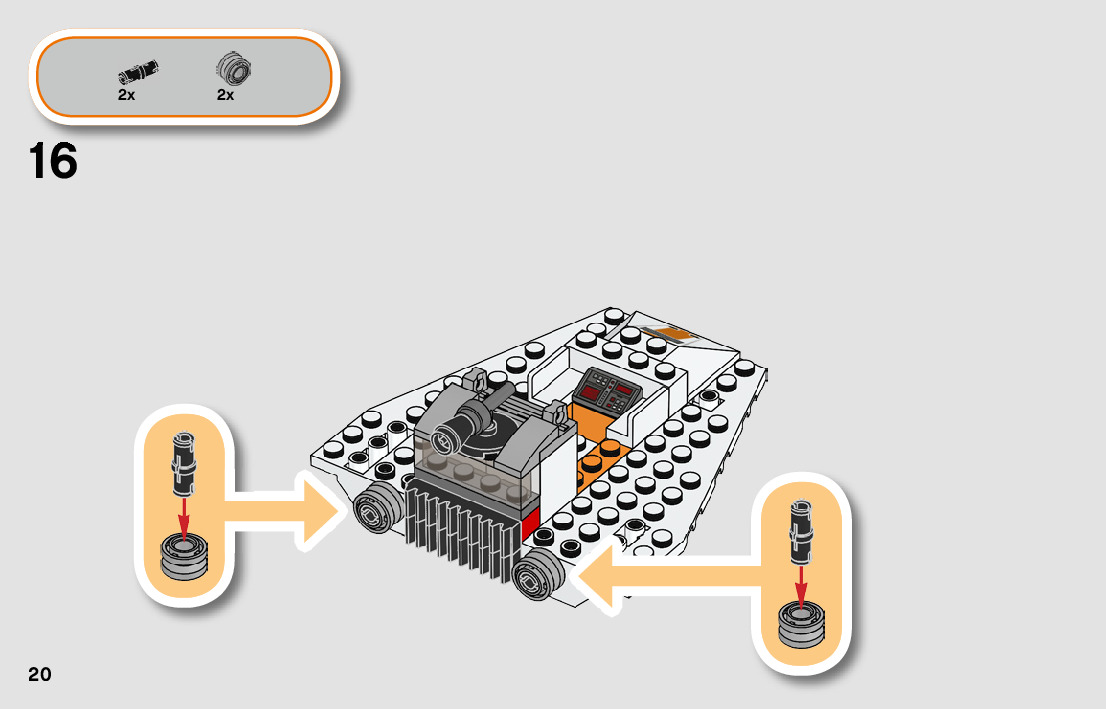 2x 2x

16

20