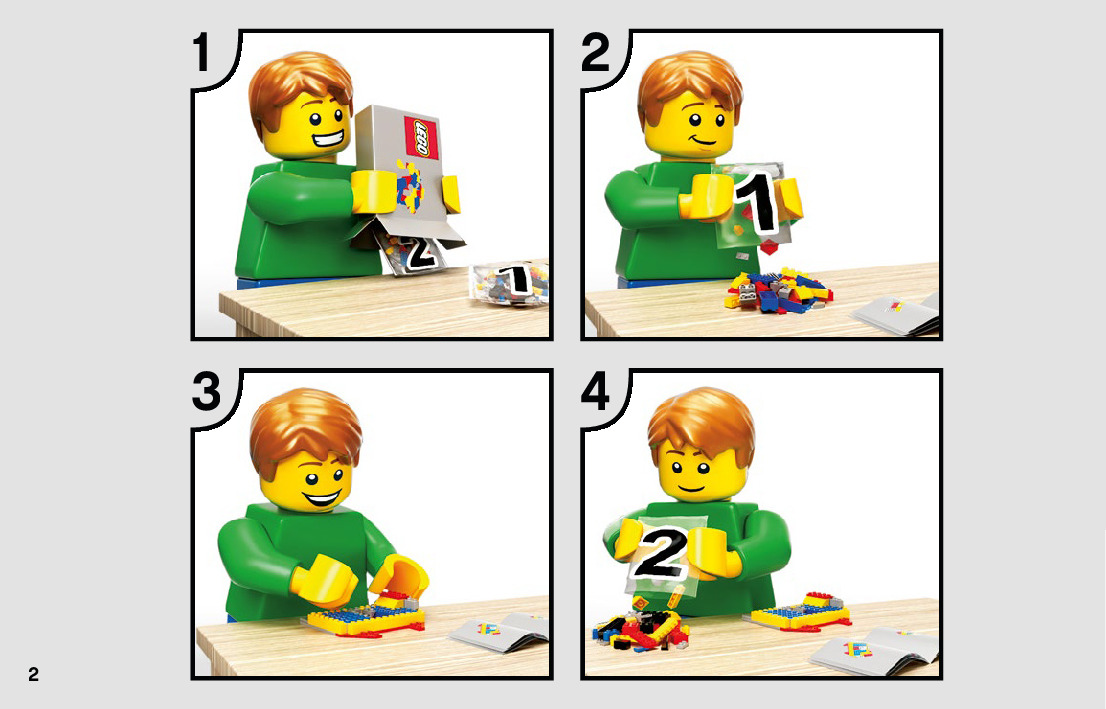 1

LEGO

2

1

2

1

3

4

2

2