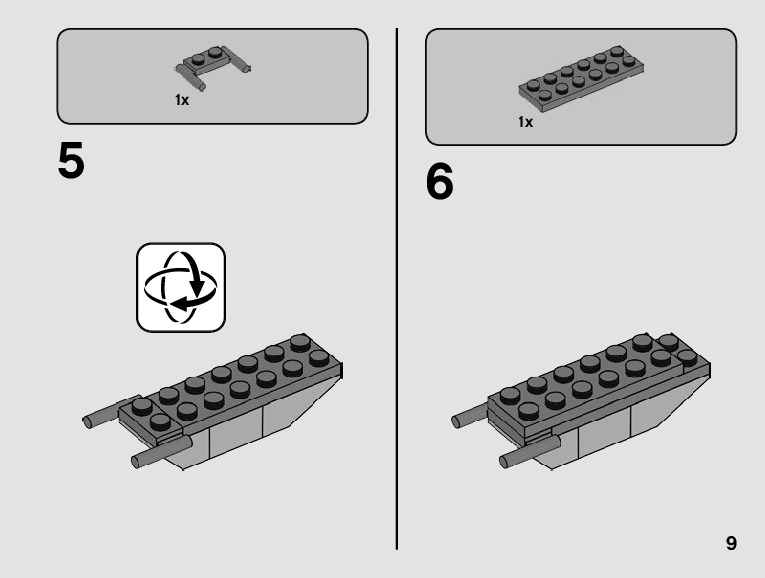 1x

5

1x

6

9