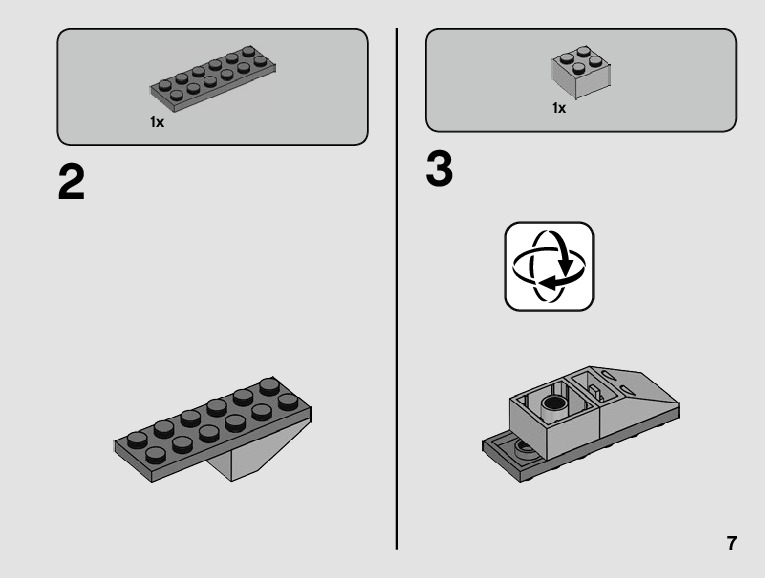 1x

2

1x

3

7