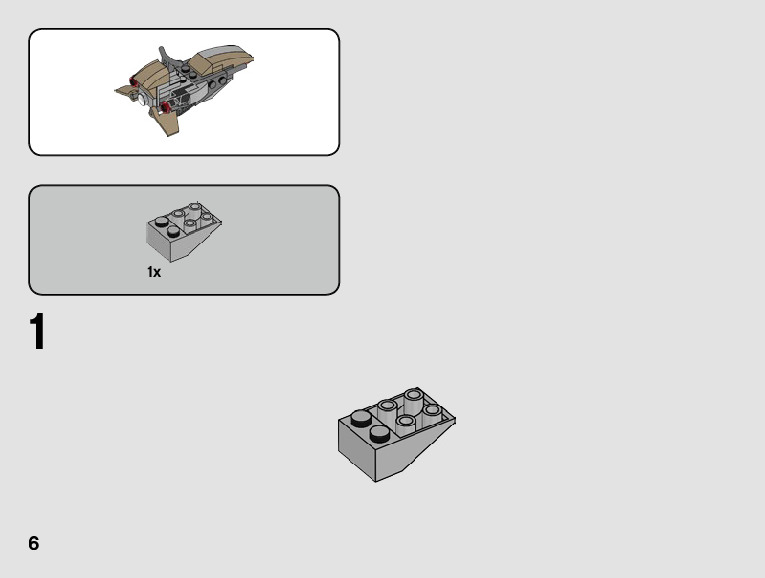 1x

1

6