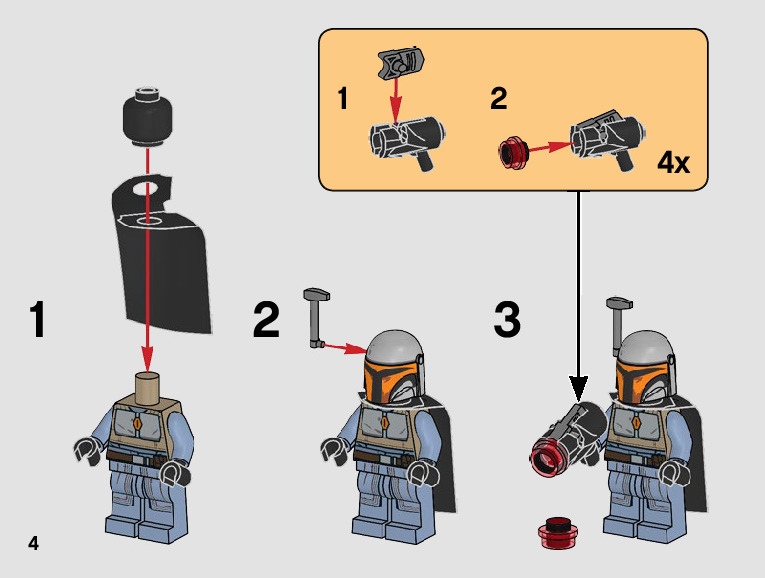 1

2

4x

1

2

3

4