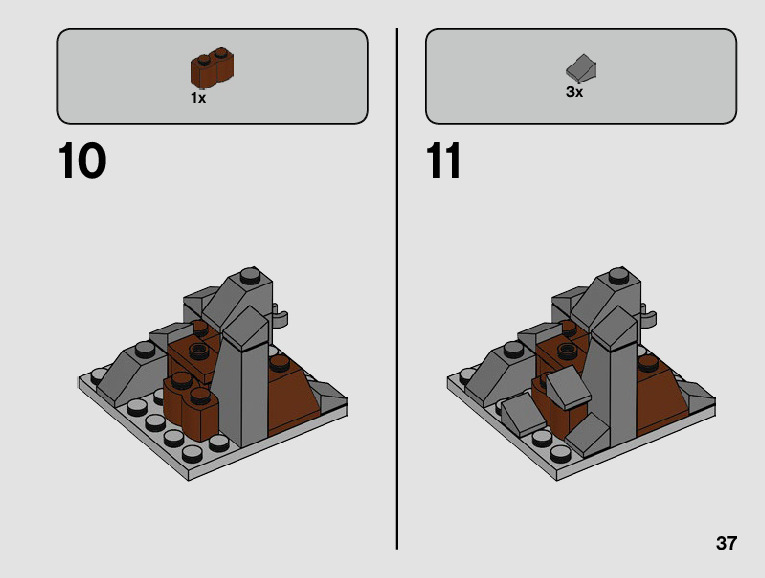 1x

10

3x

11

37