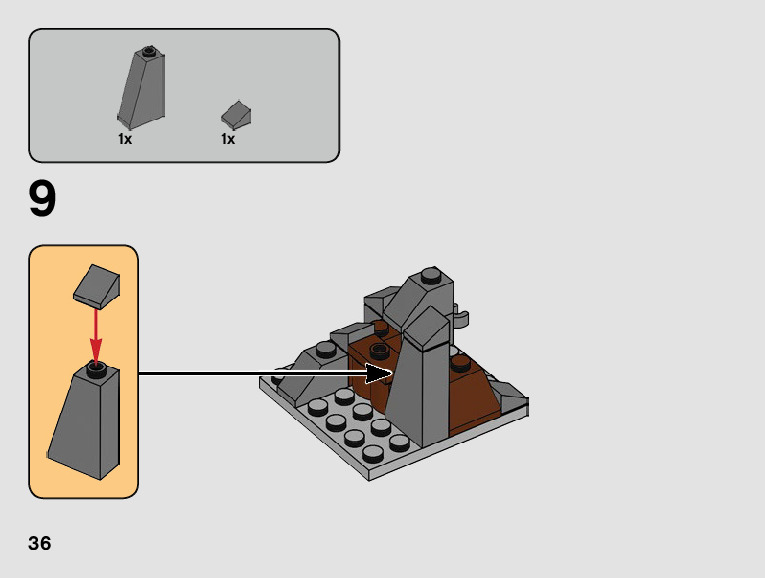 1x
1x

9

36