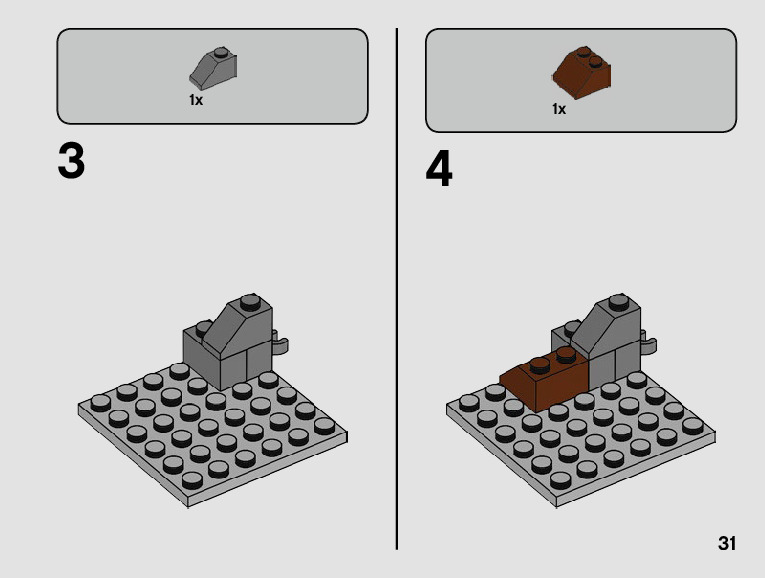 1x

3

1x

4

31