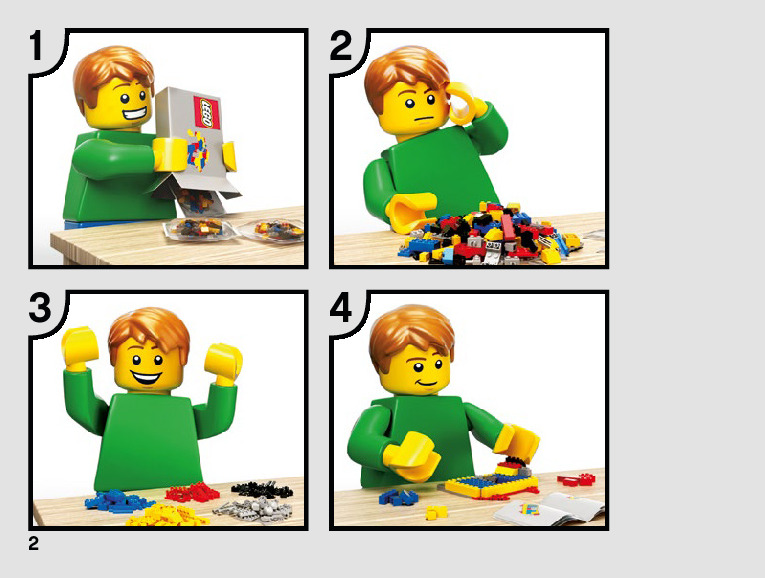 1

LEGO

2

3

4

2