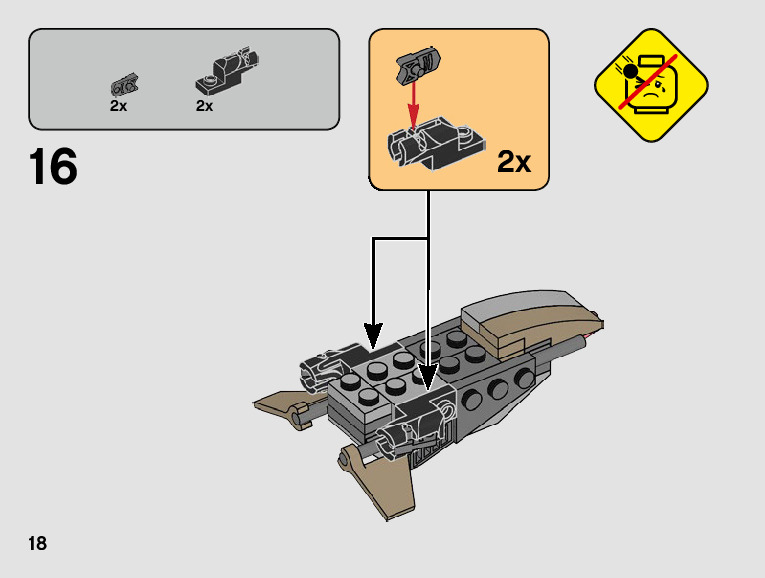 2x
2x

16

2x

18